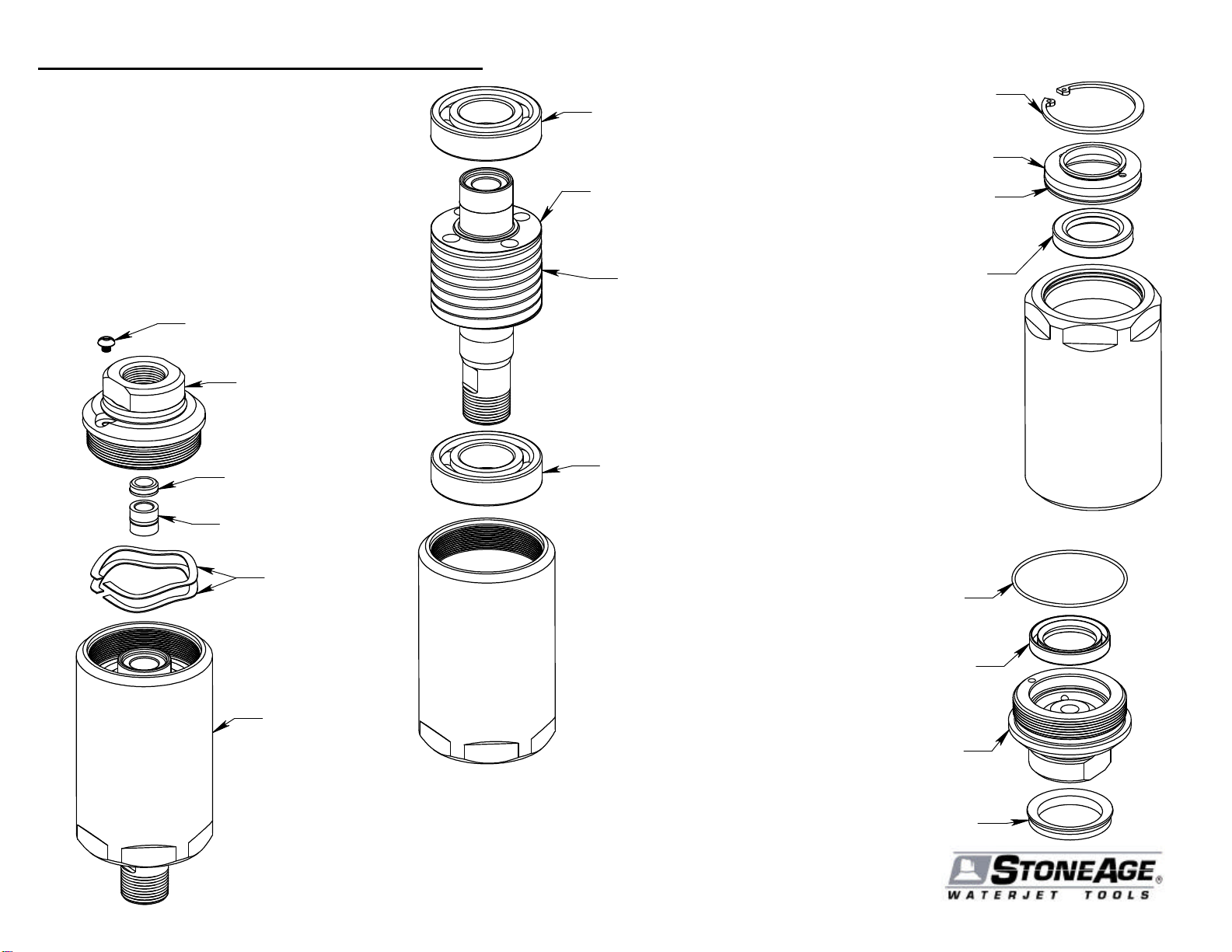 STONEAGE®
WATERJET TOOLS