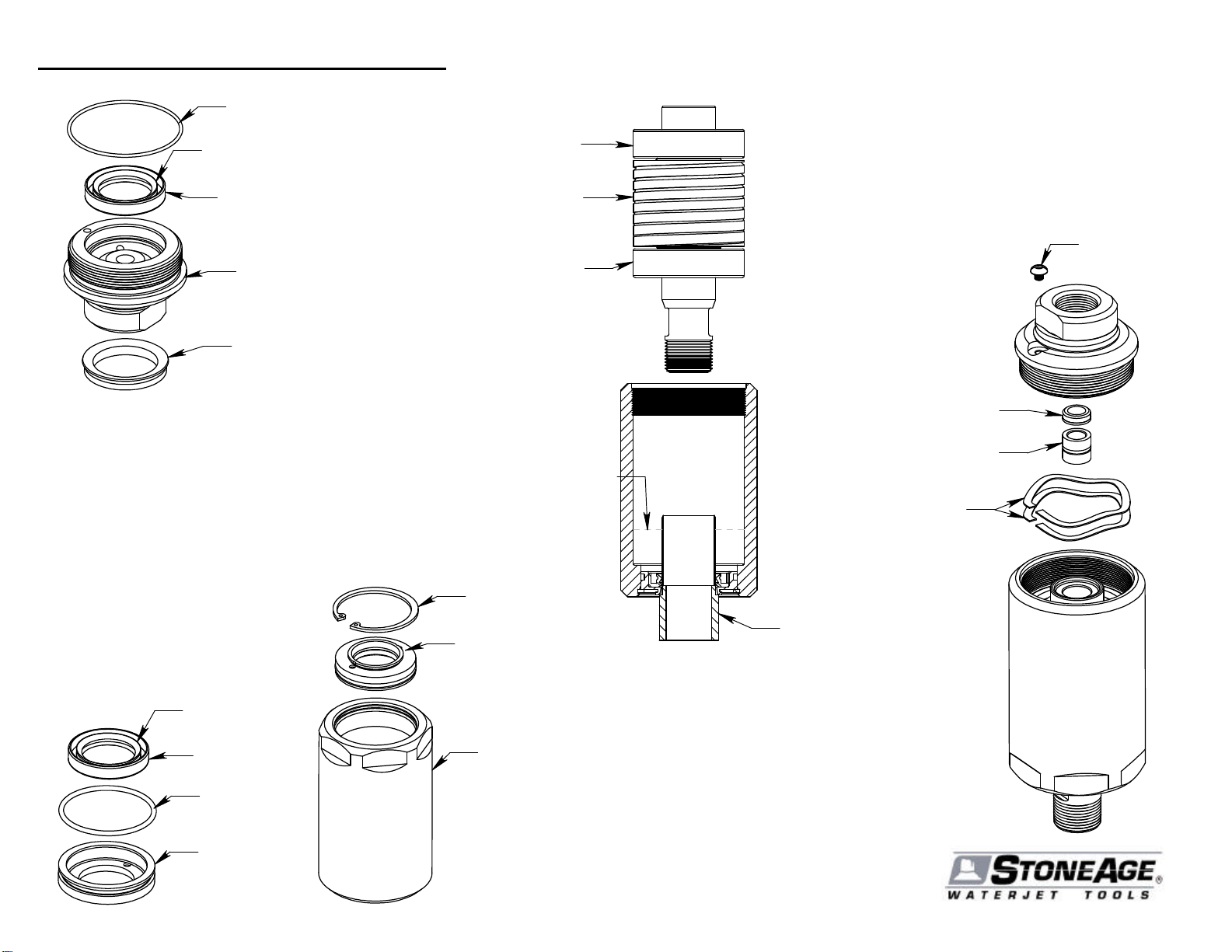 STONEAGE®
WATERJET TOOLS