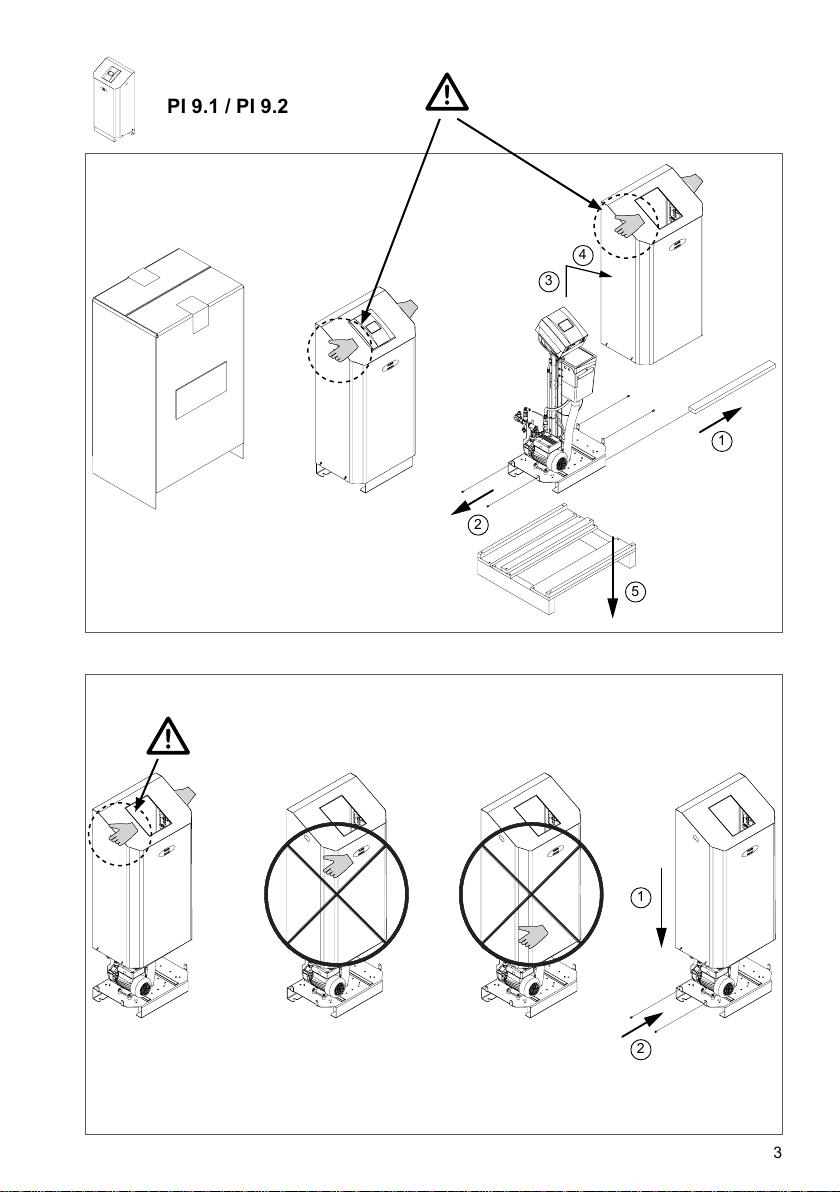 PI 9.1 / PI 9.2

4

3

1

2

5

1

2

3