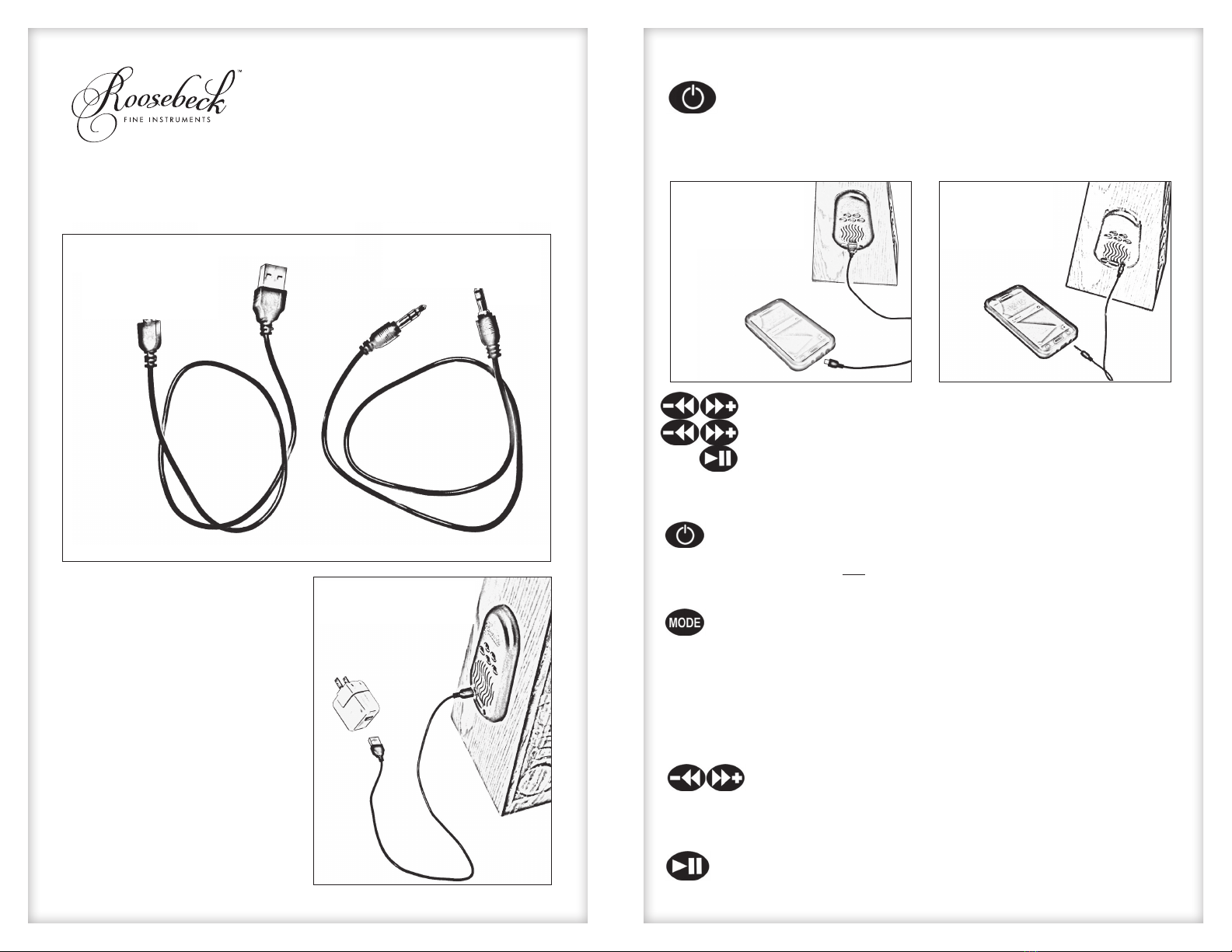 Roosebeck™
FINE INSTRUMENTS

MODE