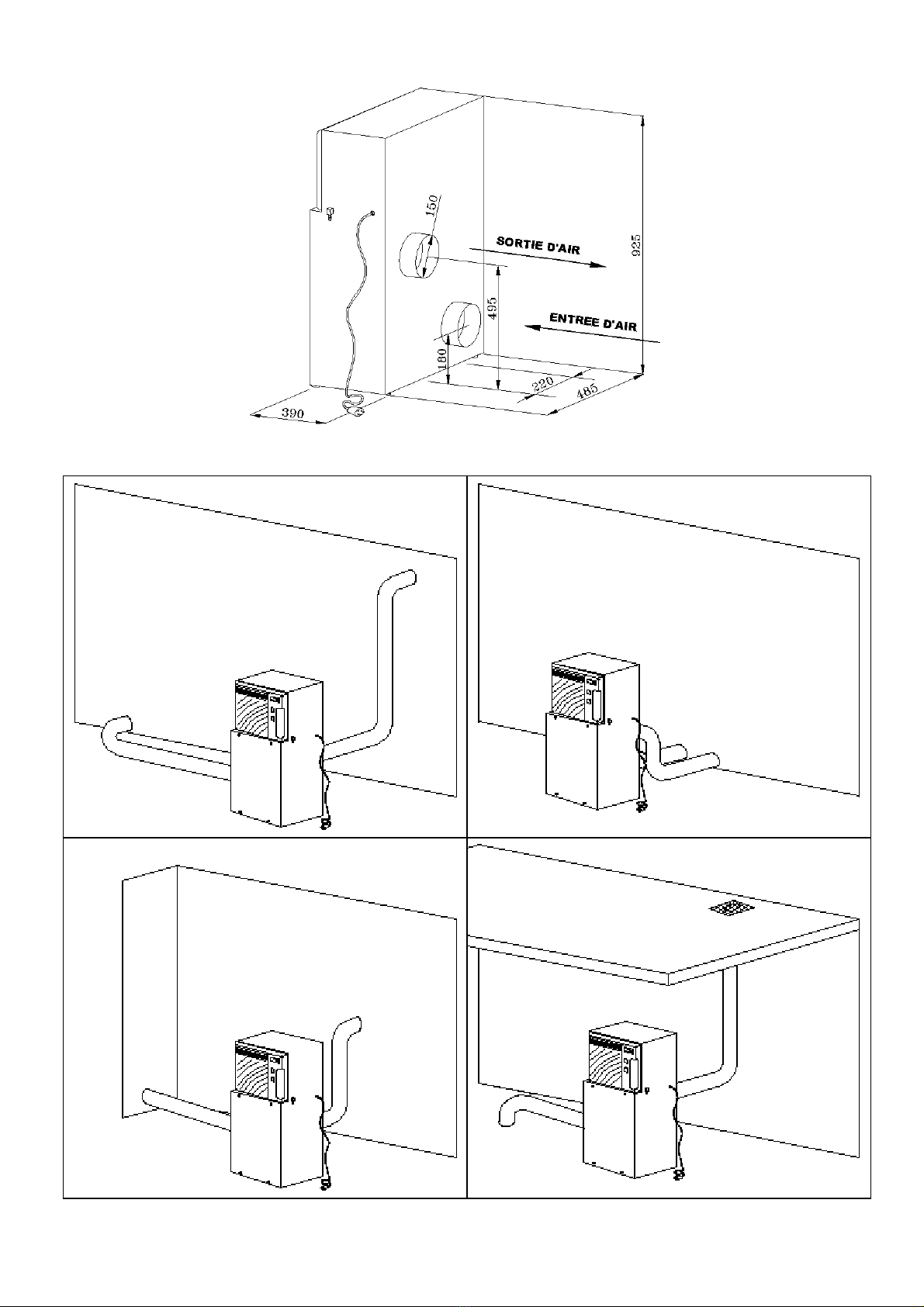 150

SORTIE D'AIR

925

495

ENTREE D'AIR

180

220

485

390