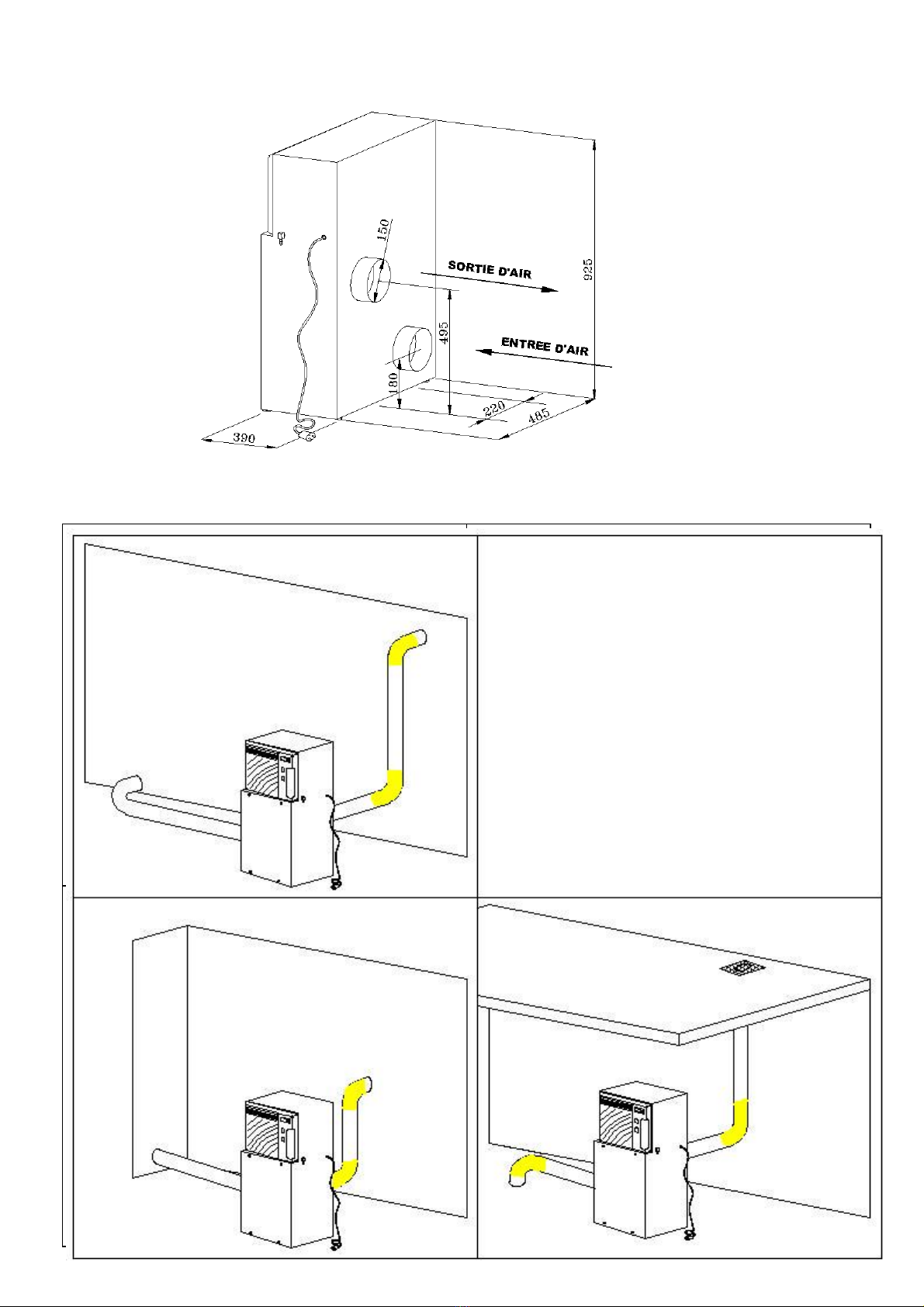 150

SORTIE D'AIR

925

495

ENTREE D'AIR

180

220

485

390