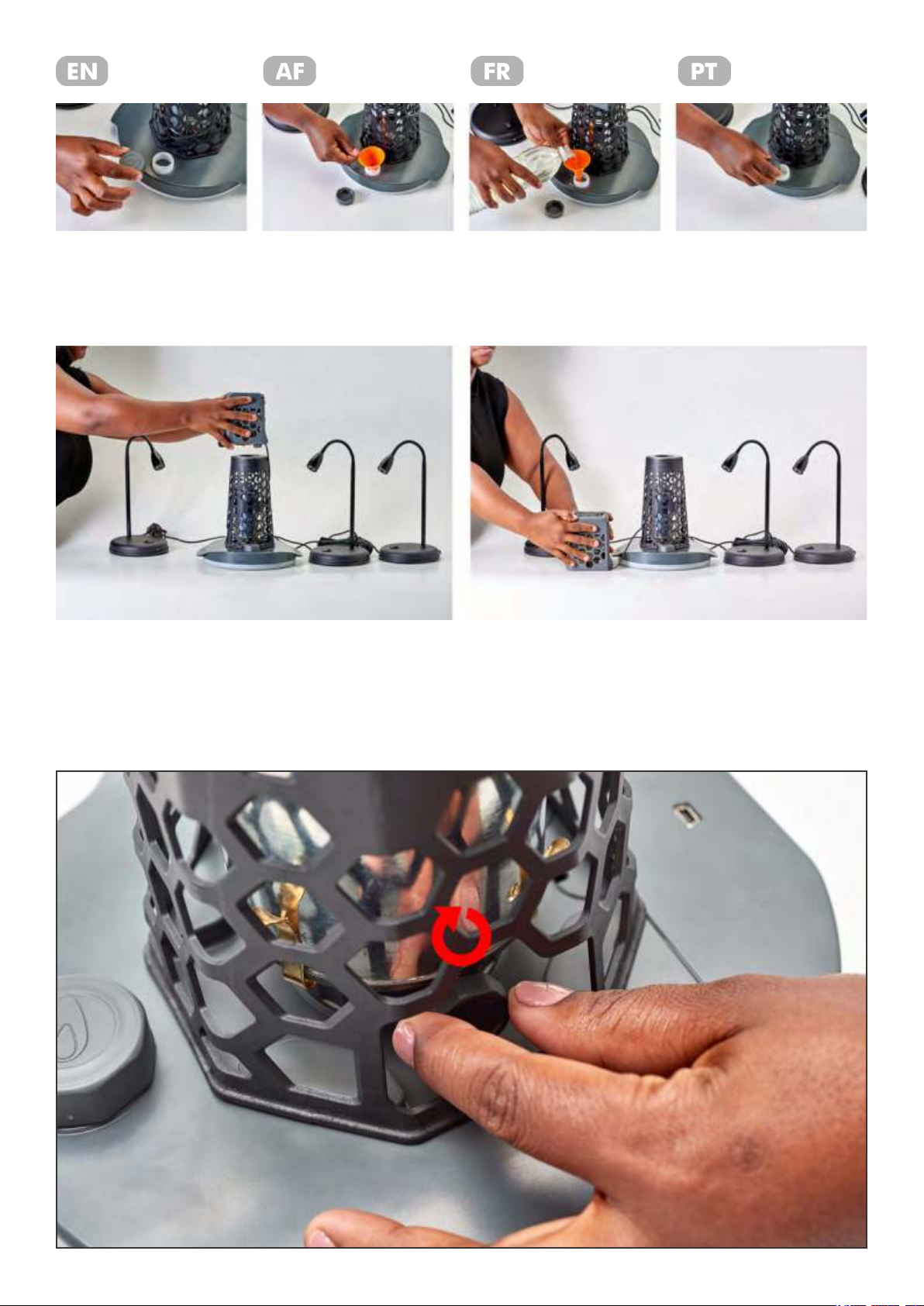 EN

AF

FR

PT