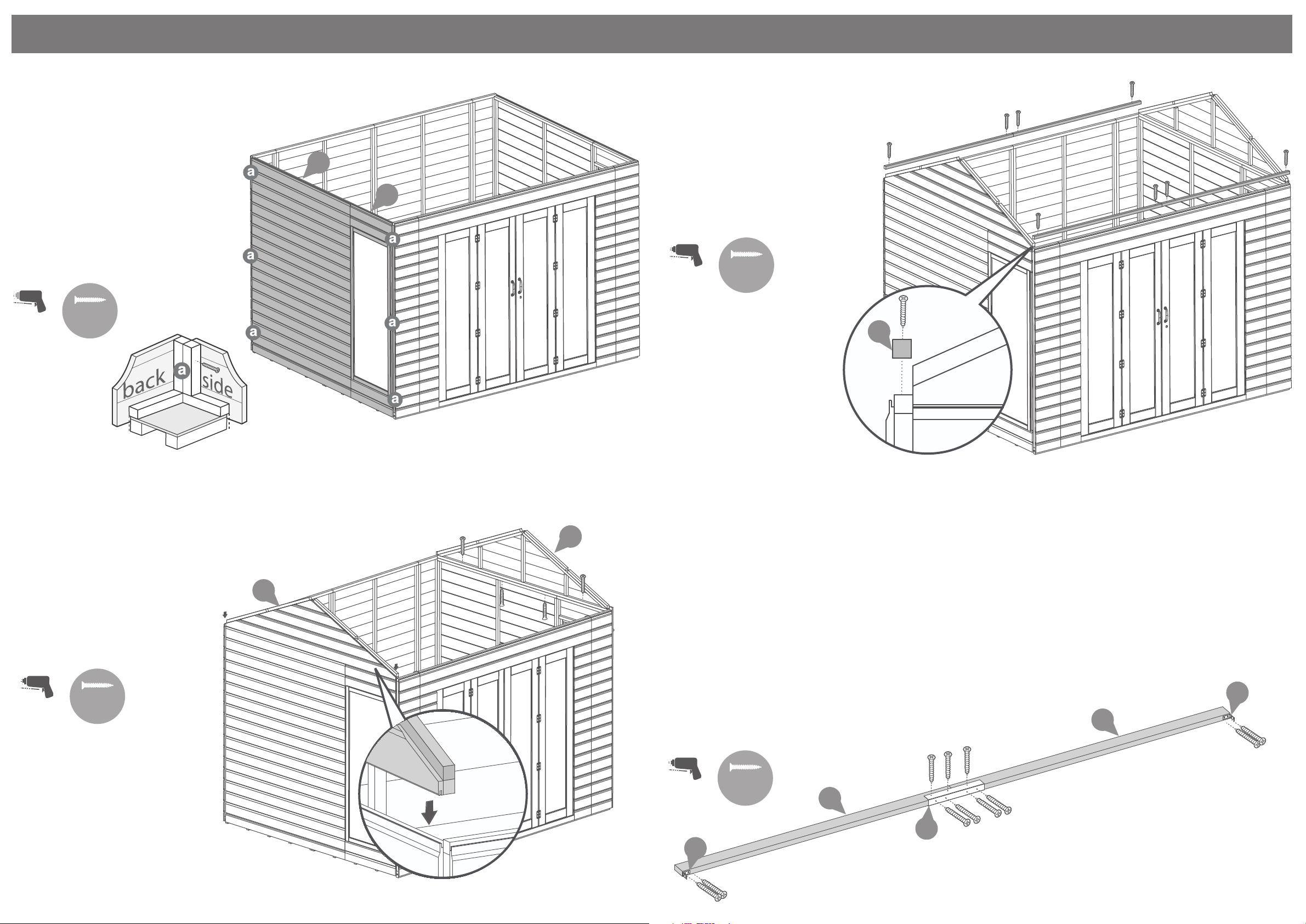 a
a
a
a
a
a
back
a
side