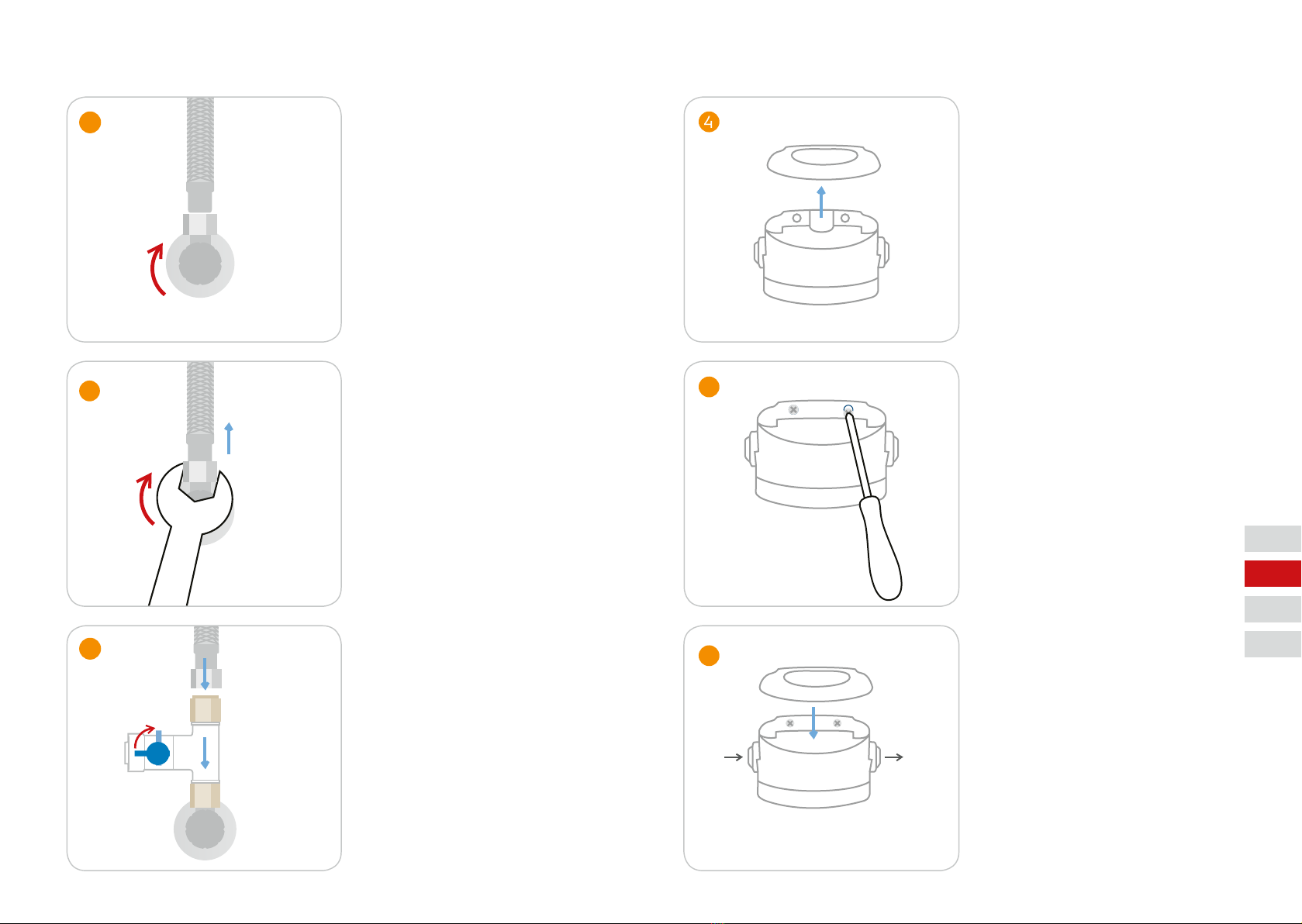 4