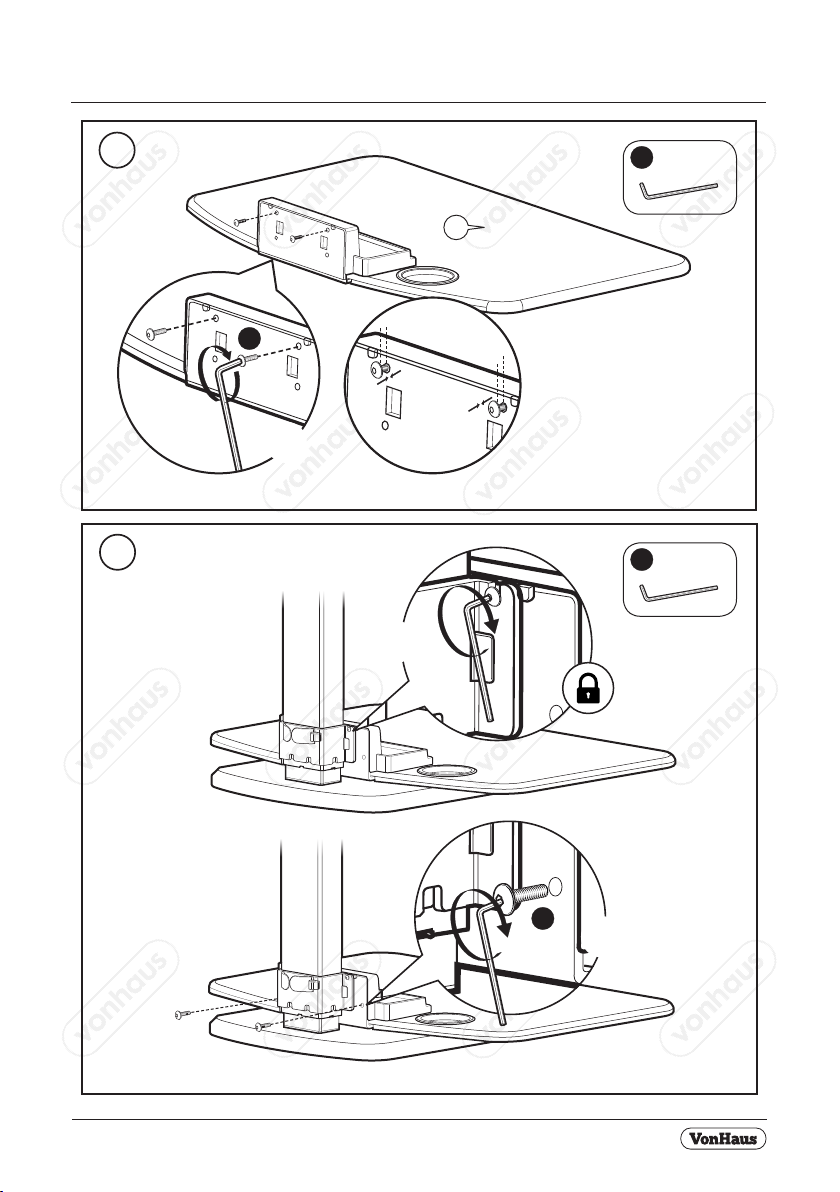 vonhaus

VonHaus