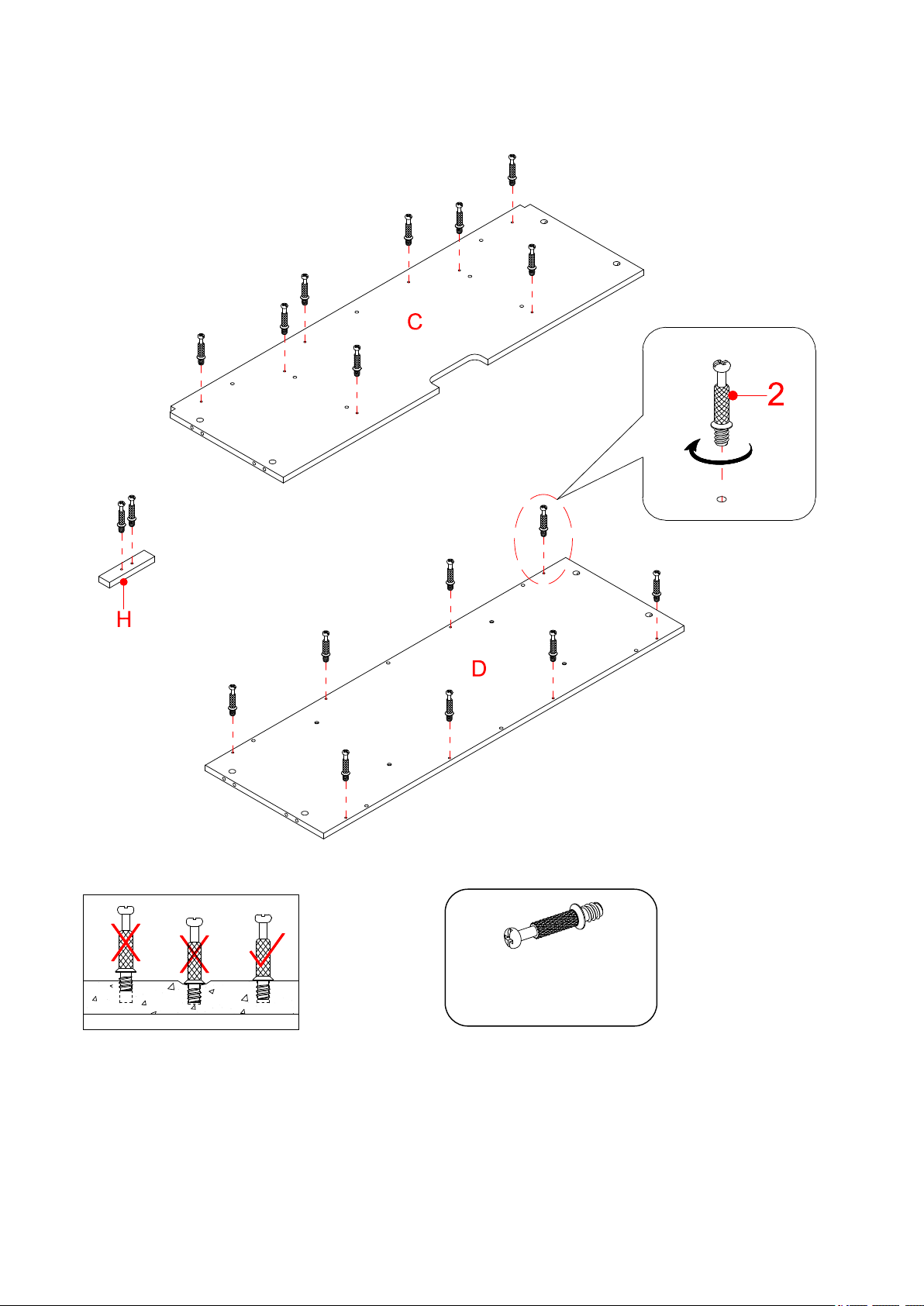 C

2

H

D