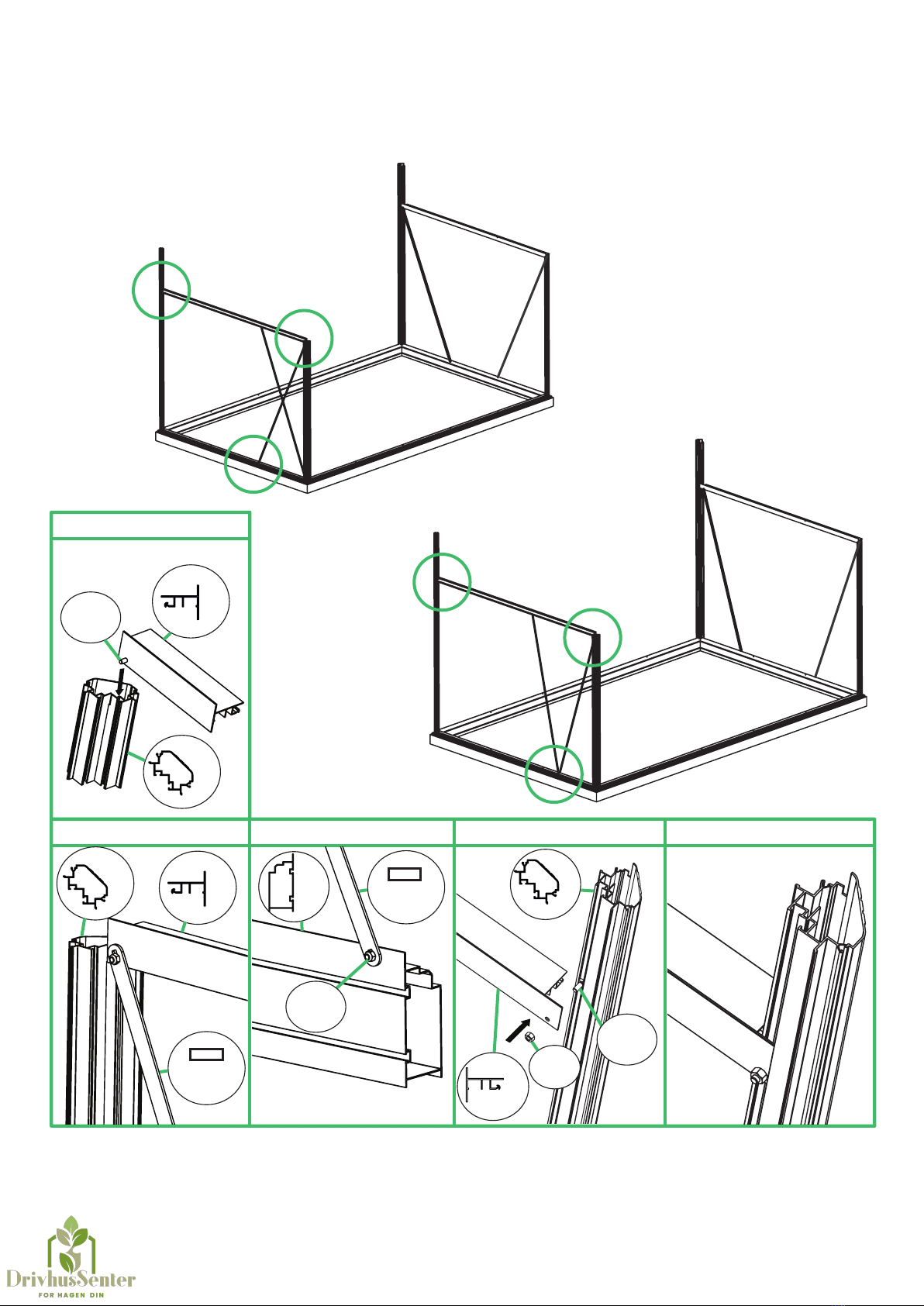 DrivhusSenter
FOR HAGEN DIN