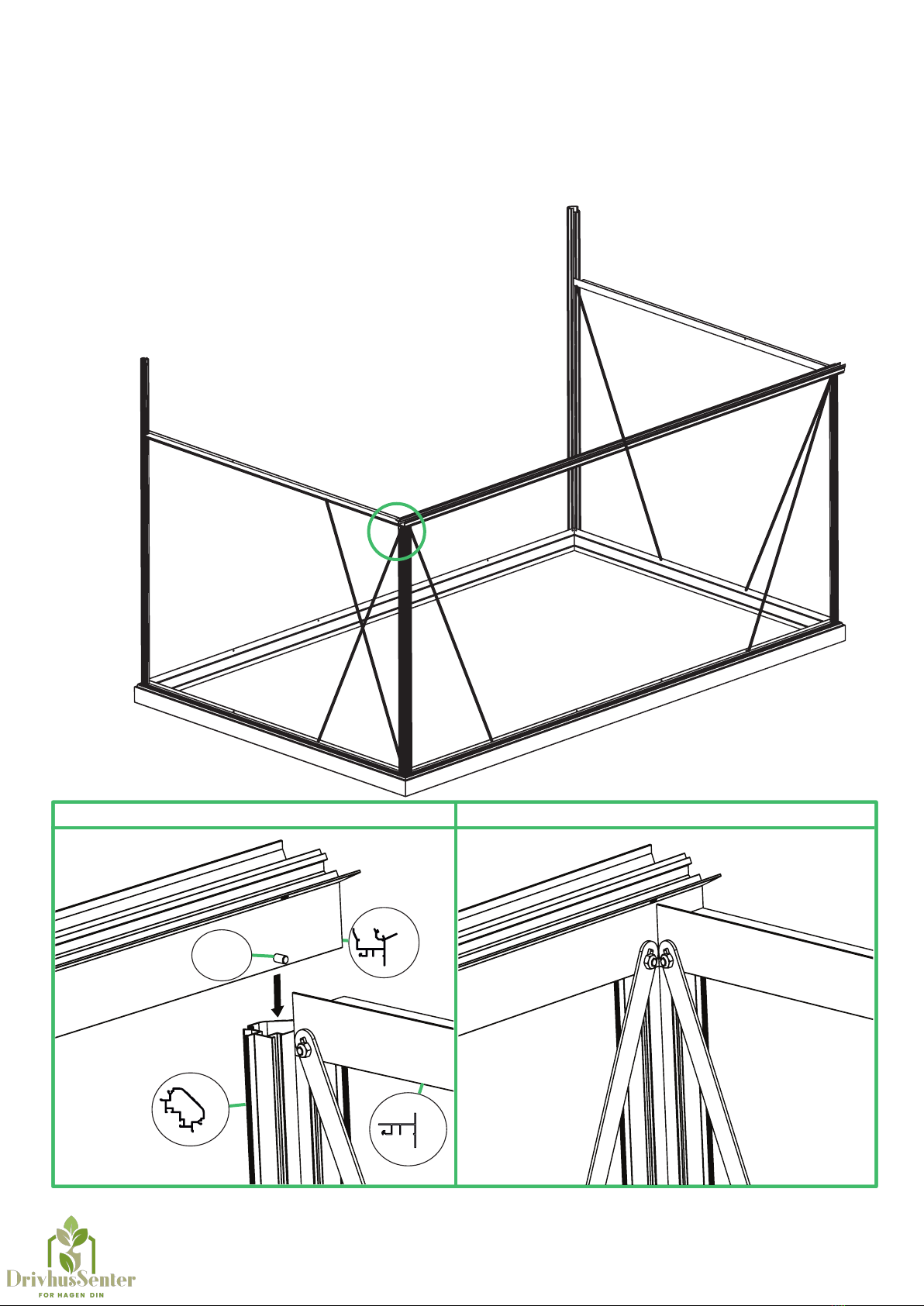 DrivhusSenter
FOR HAGEN DIN