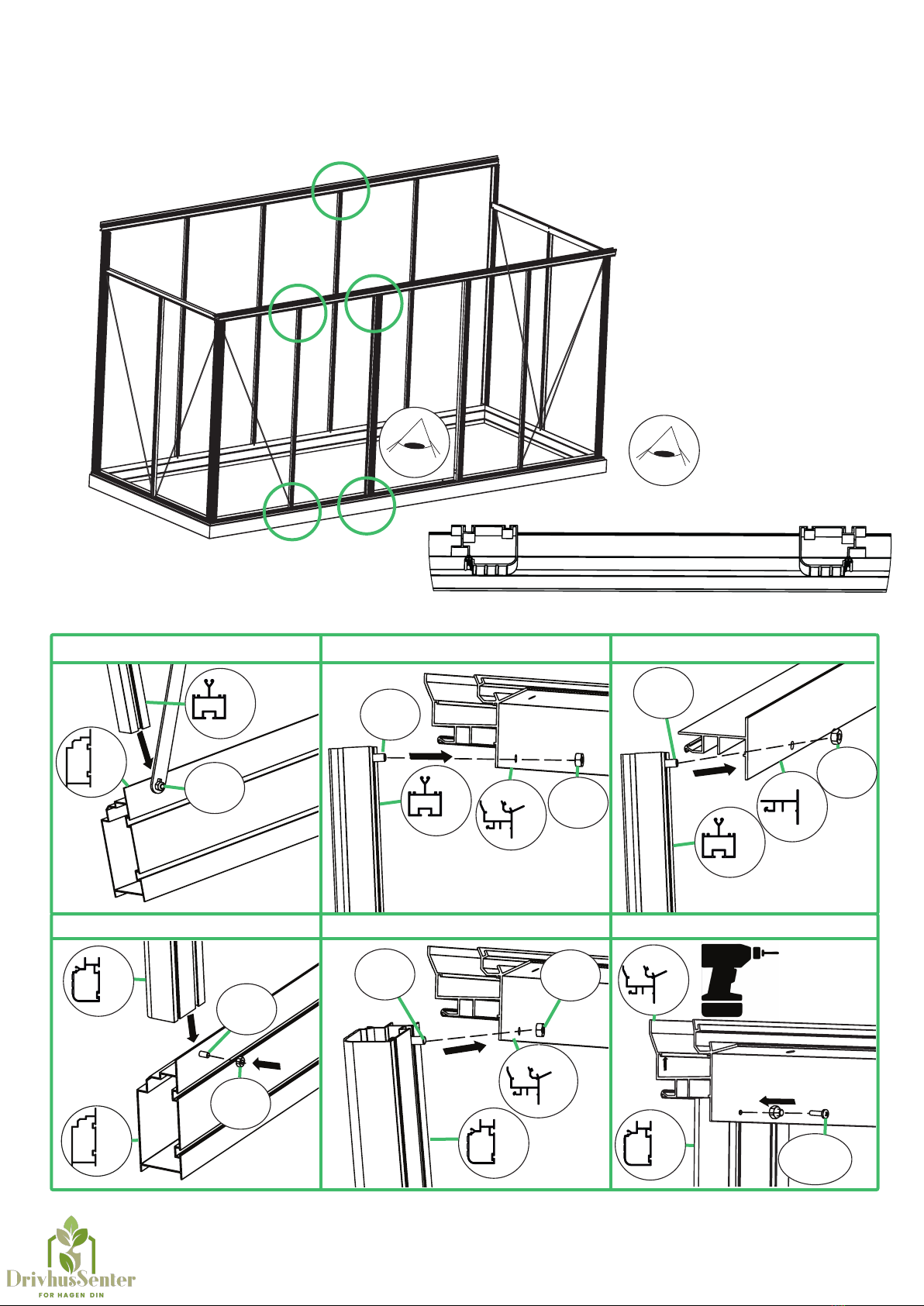 DrivhusSenter
FOR HAGEN DIN