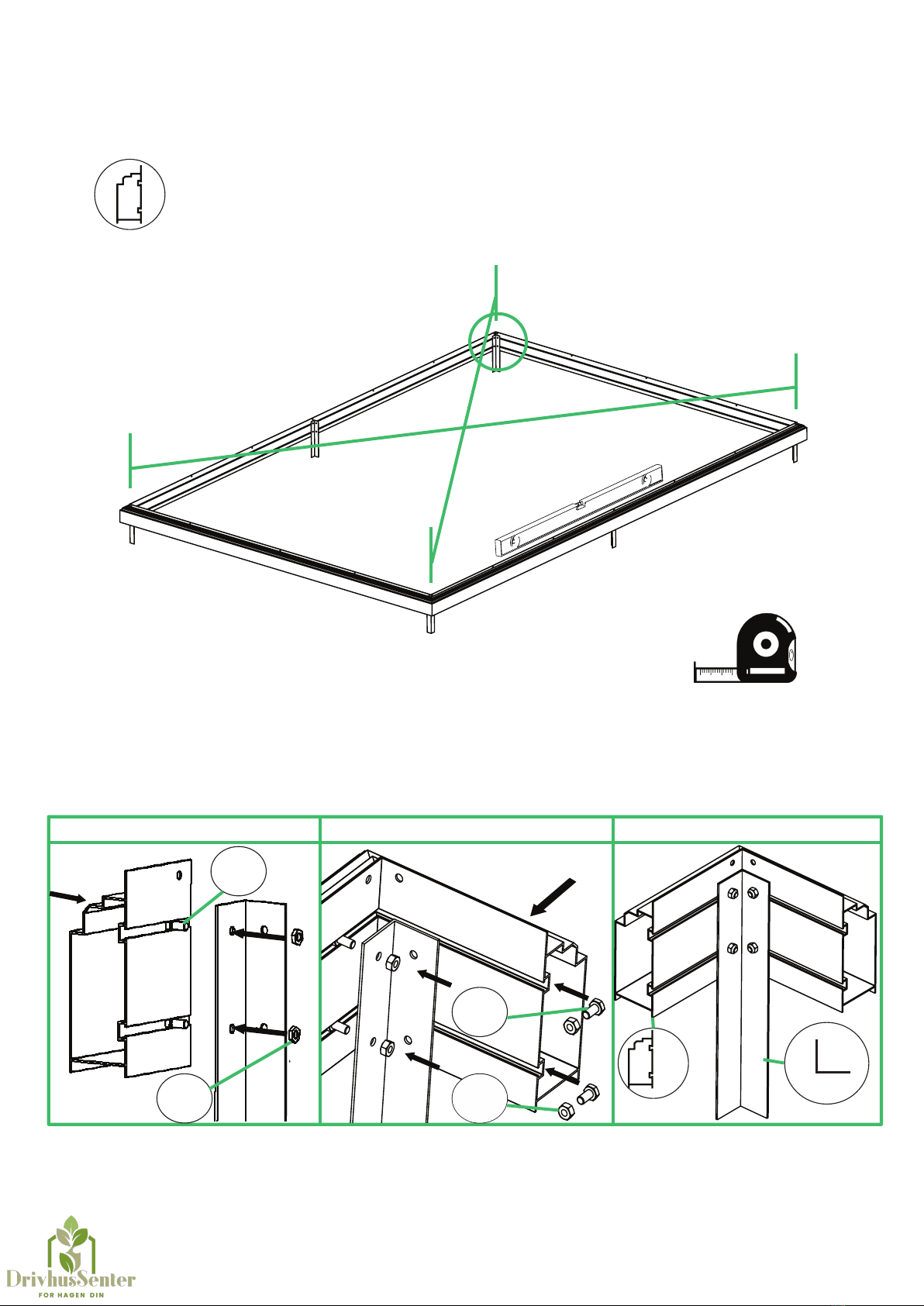 DrivhusSenter
FOR HAGEN DIN