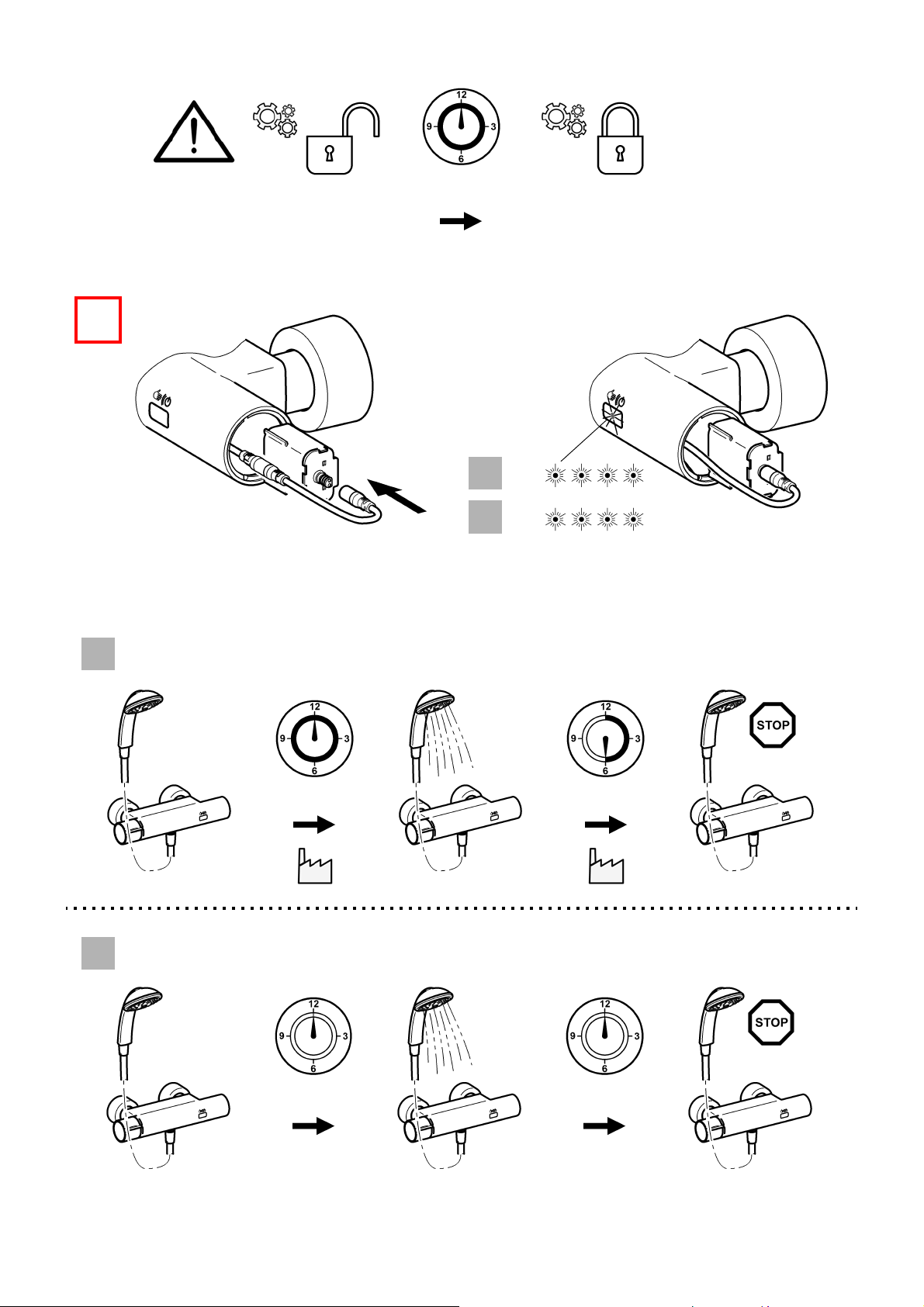 12
9
3
6

12
9
3
6

12
9
3
6

STOP

12
9
3
6

12
9
3
6

STOP