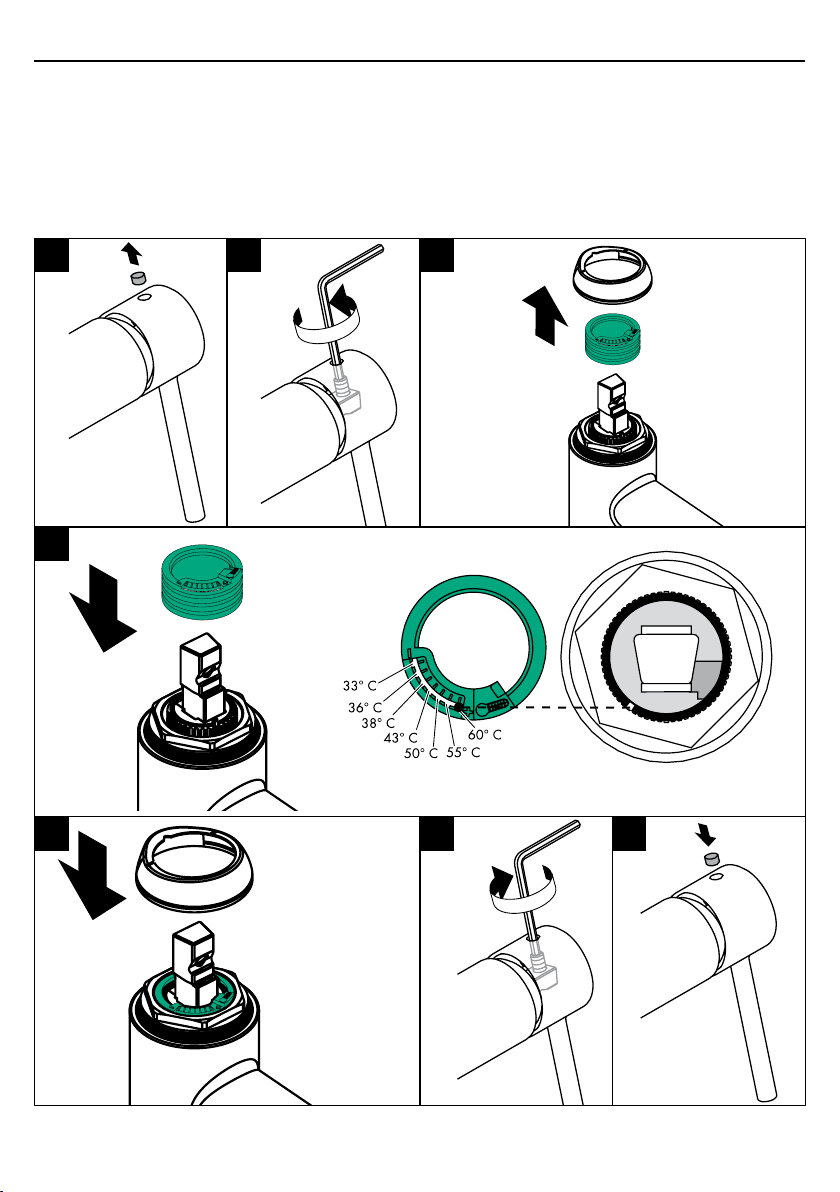 33° C
36° C
38° C
43° C
50° C
55° C
60° C