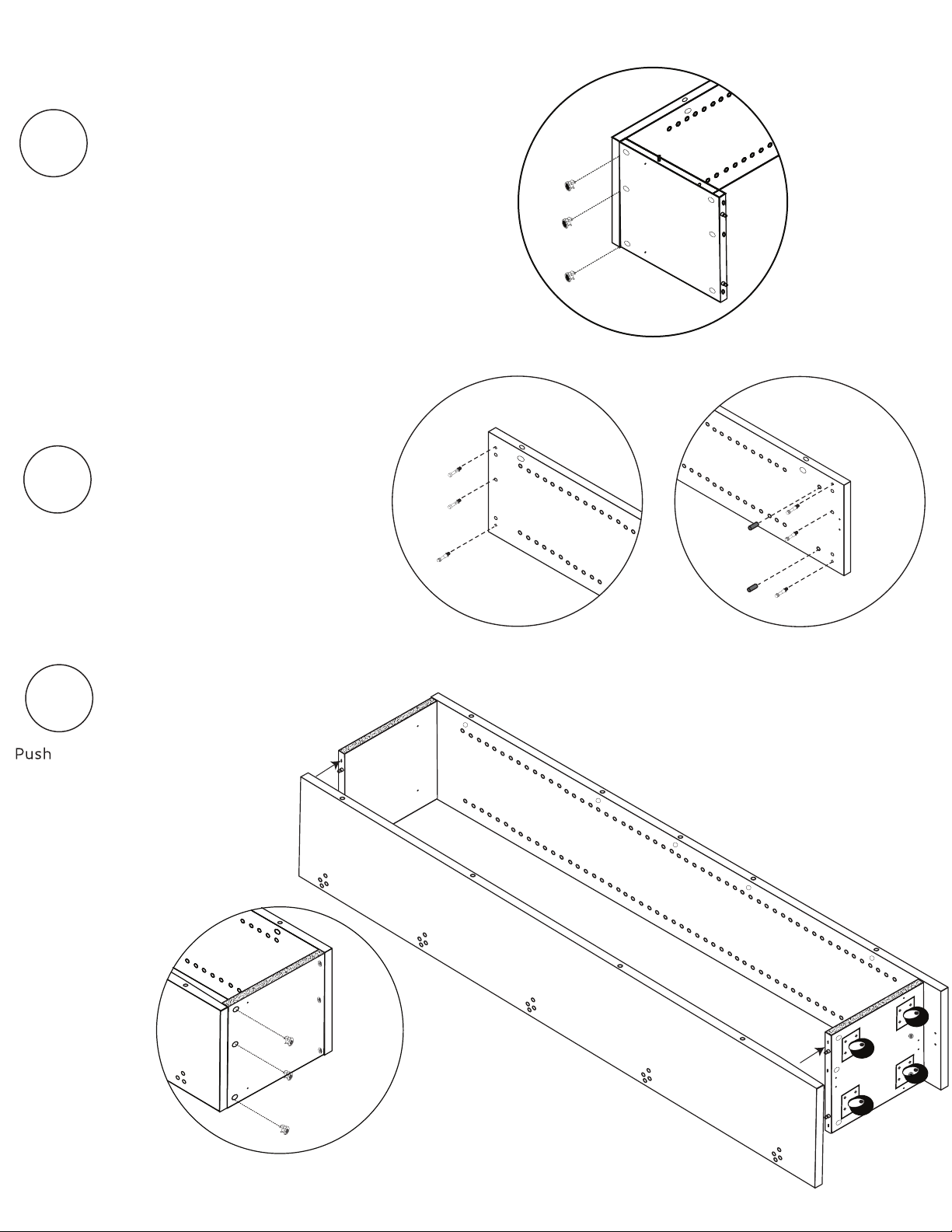 Push