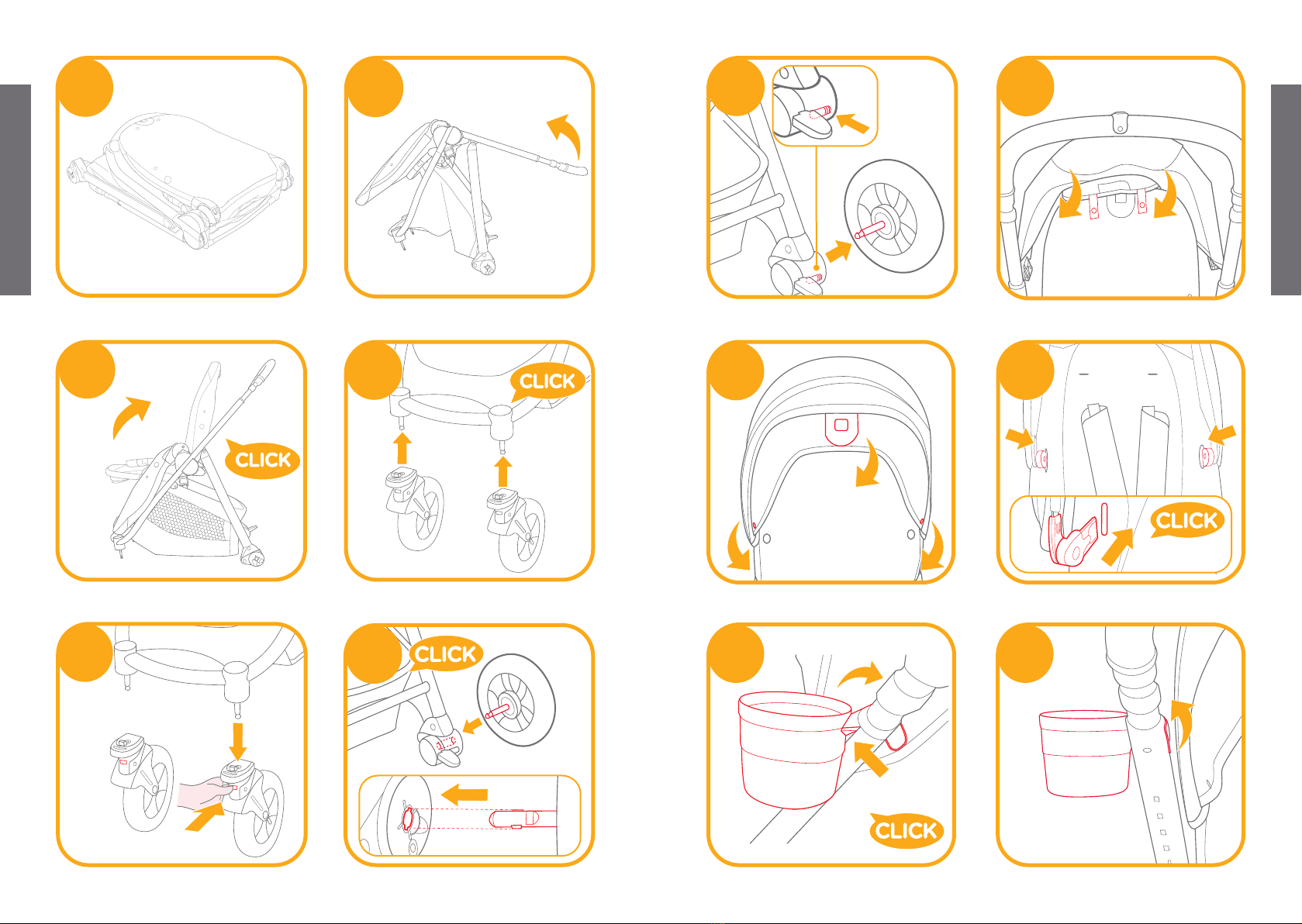 CLICK

CLICK

CLICK

CLICK

CLICK