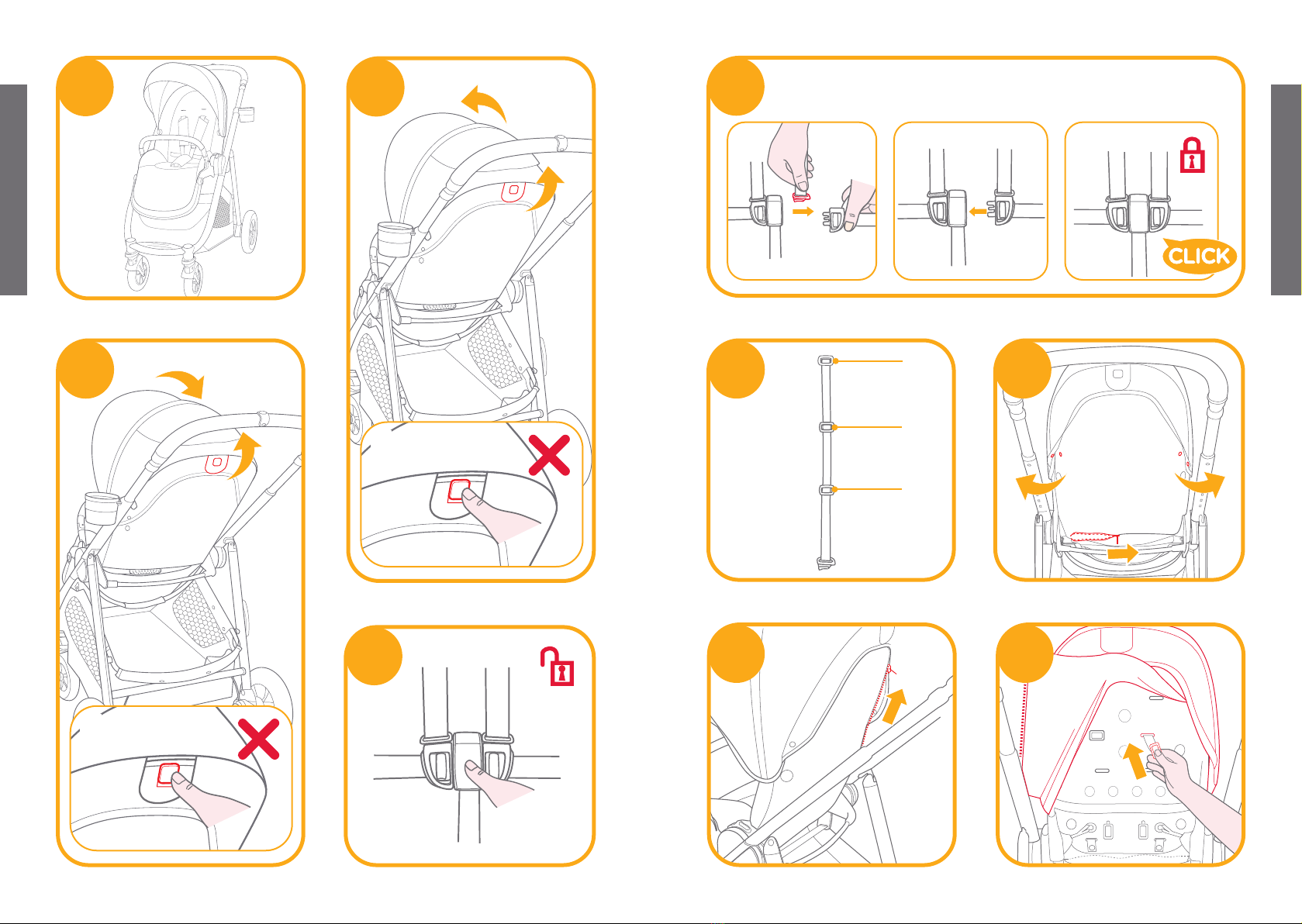 CLICK