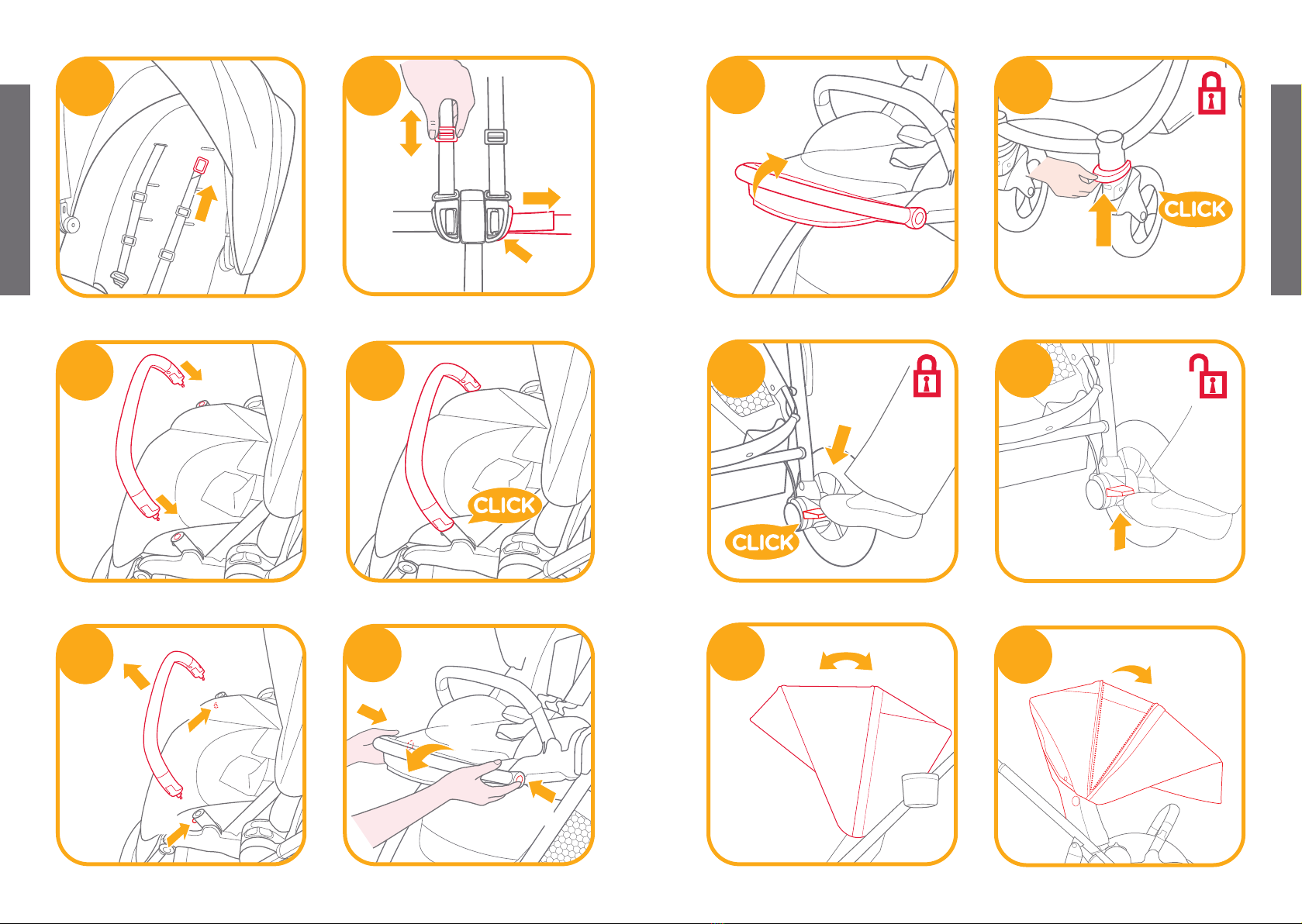 CLICK

CLICK

CLICK