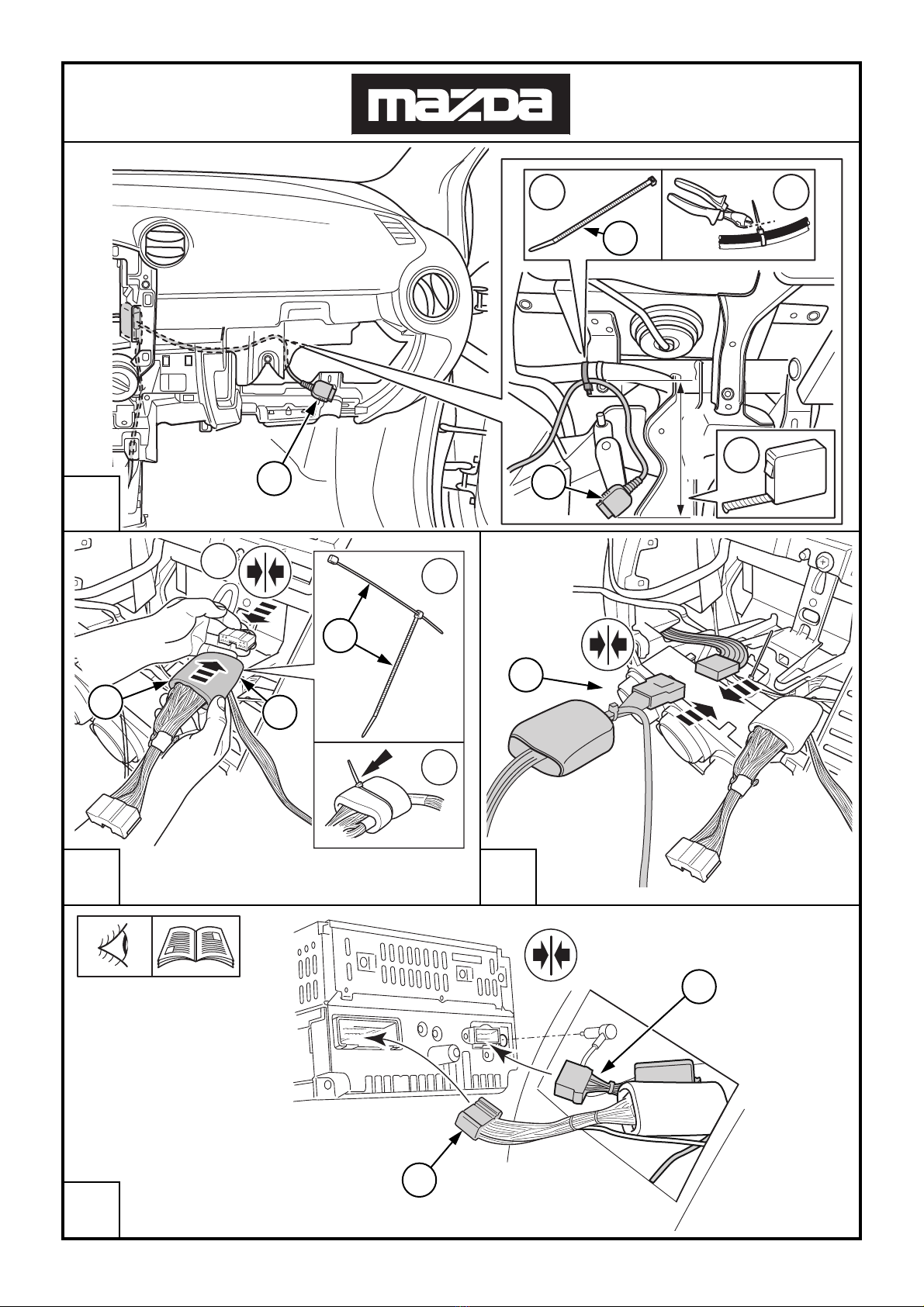 mazda