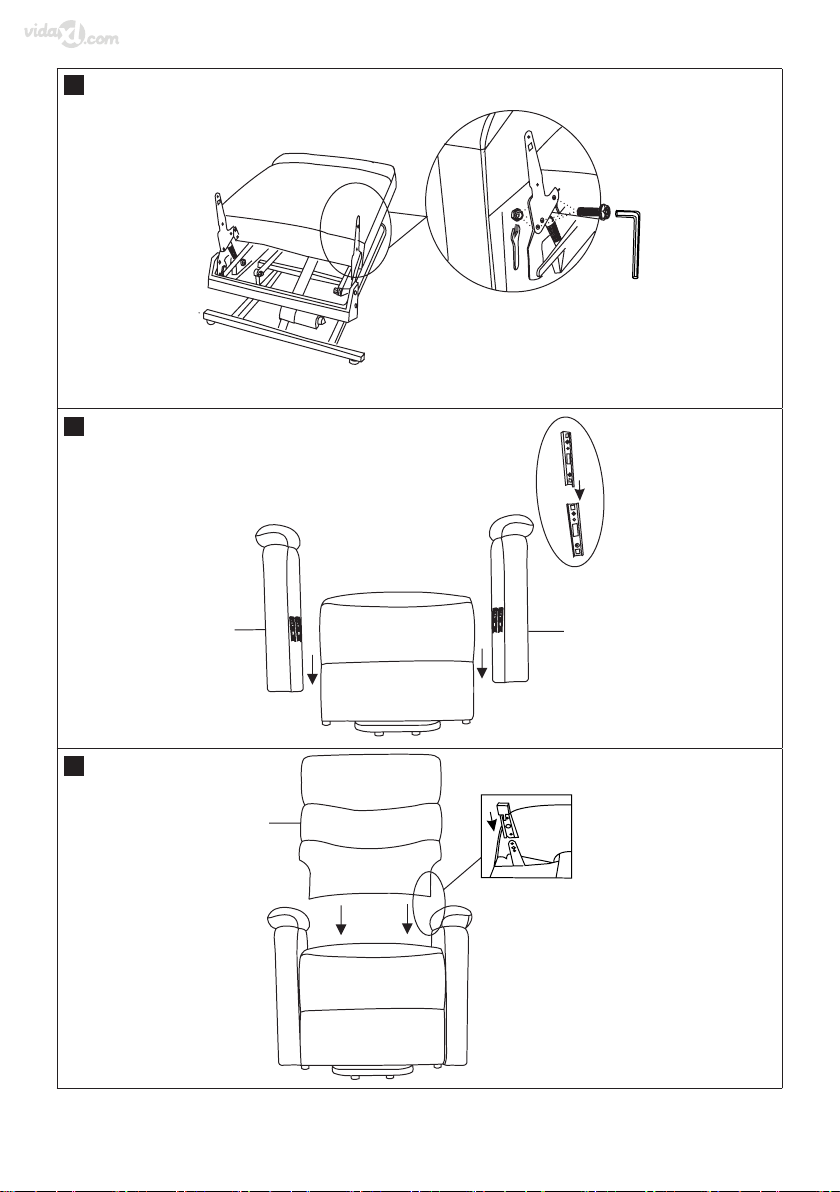 vidaXL.com