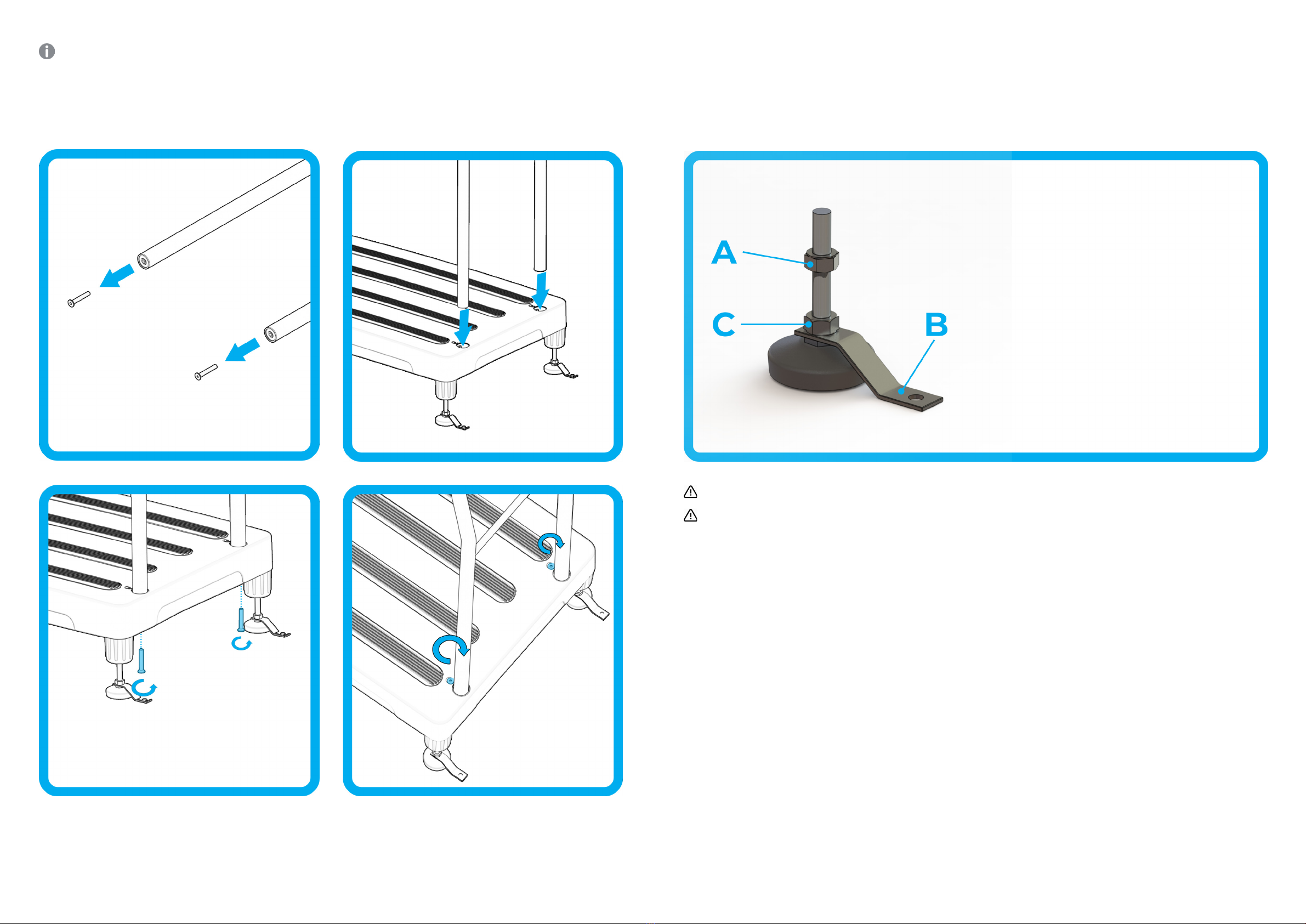 A

C

B