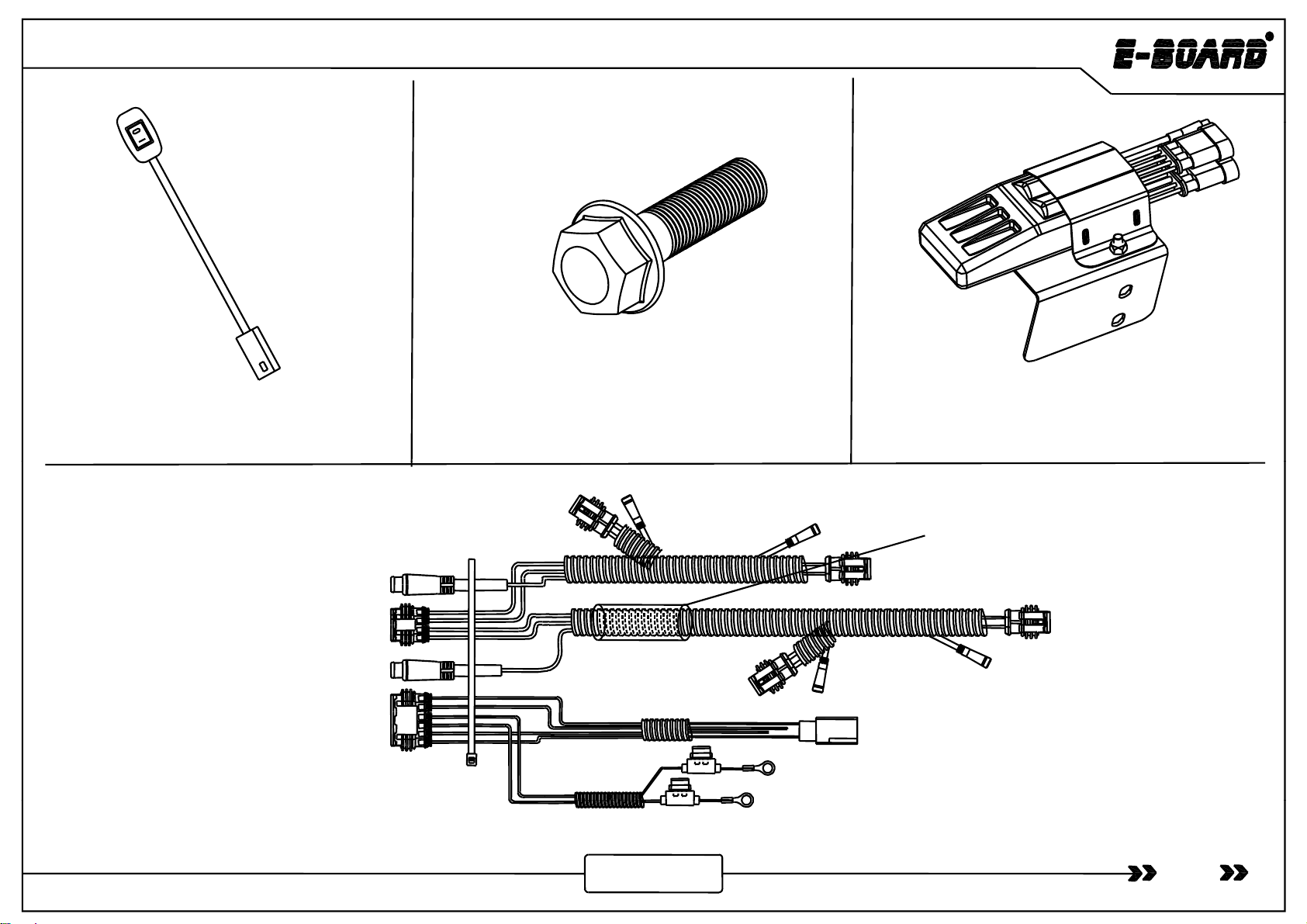 E-BOARD