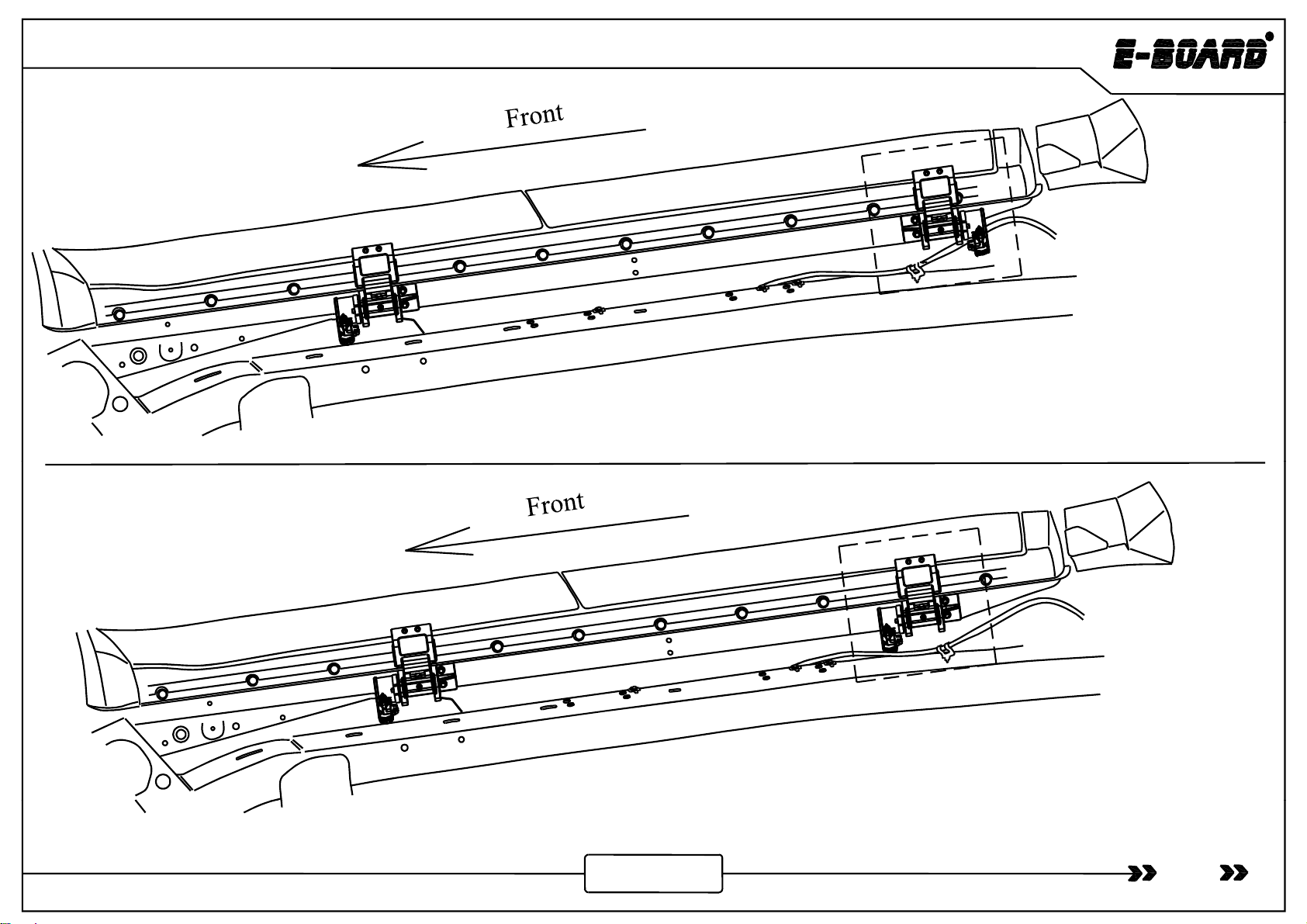 E-BOARD

Front

Front