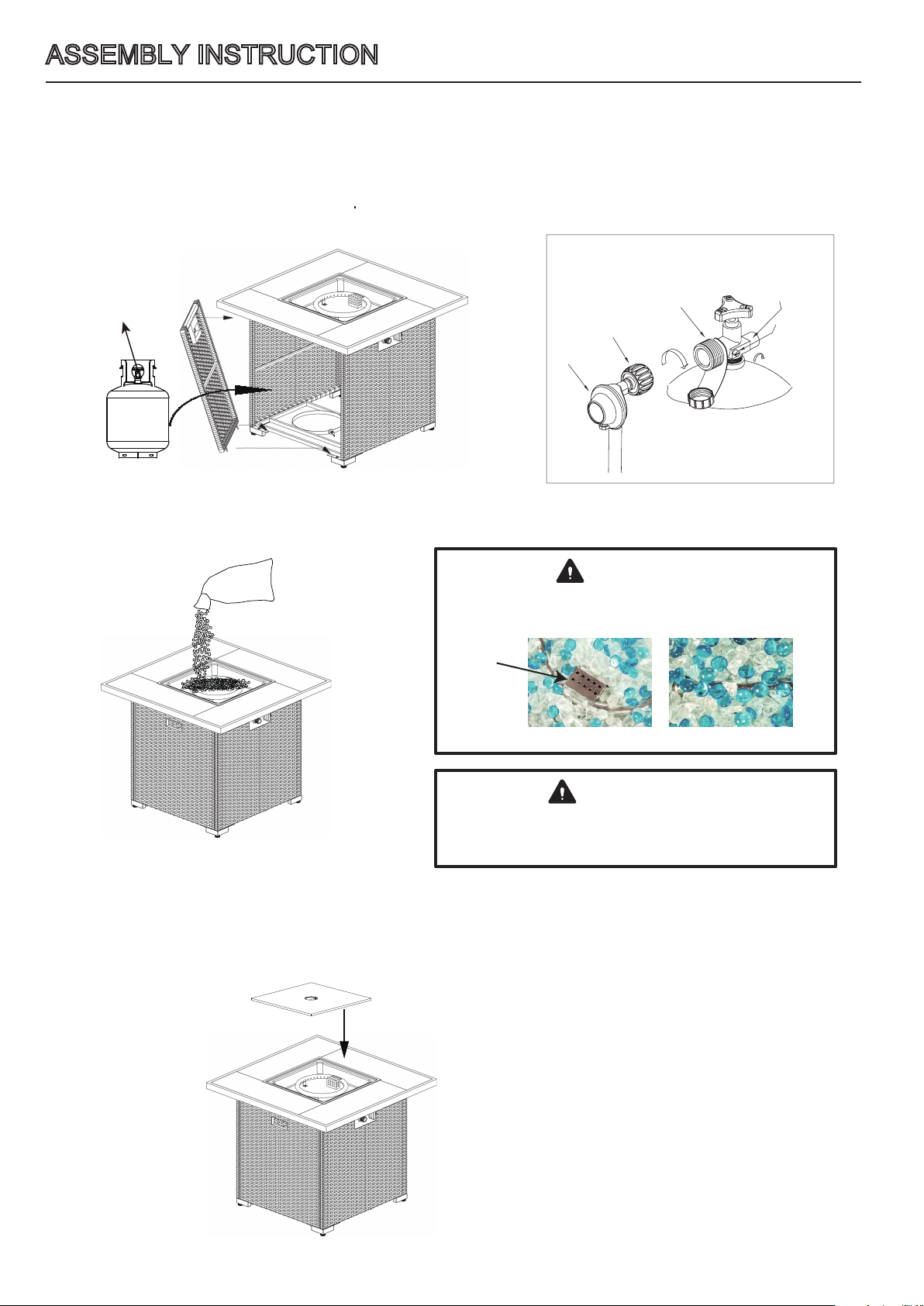 ASSEMBLY INSTRUCTION