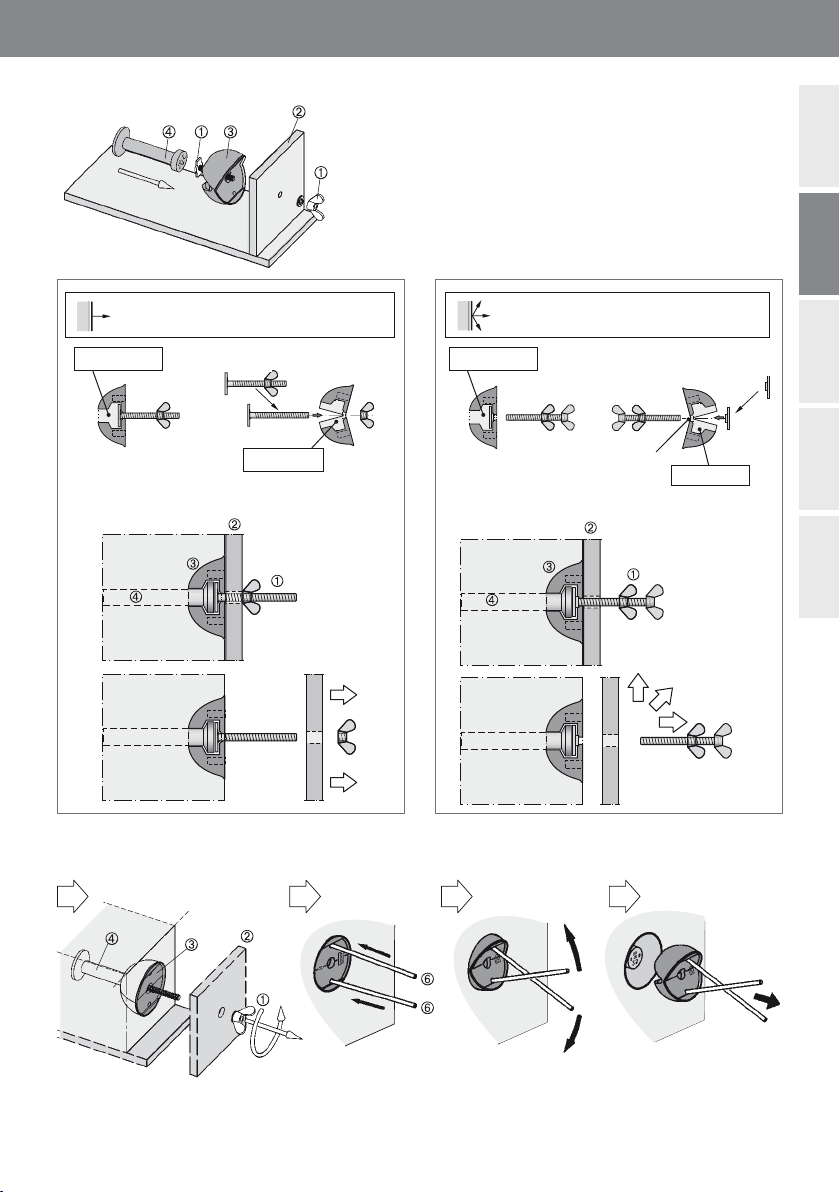 ④ ① ③ ② ①

② ③ ① ④

② ③ ① ④

④ ③ ② ①

⑥ ⑥