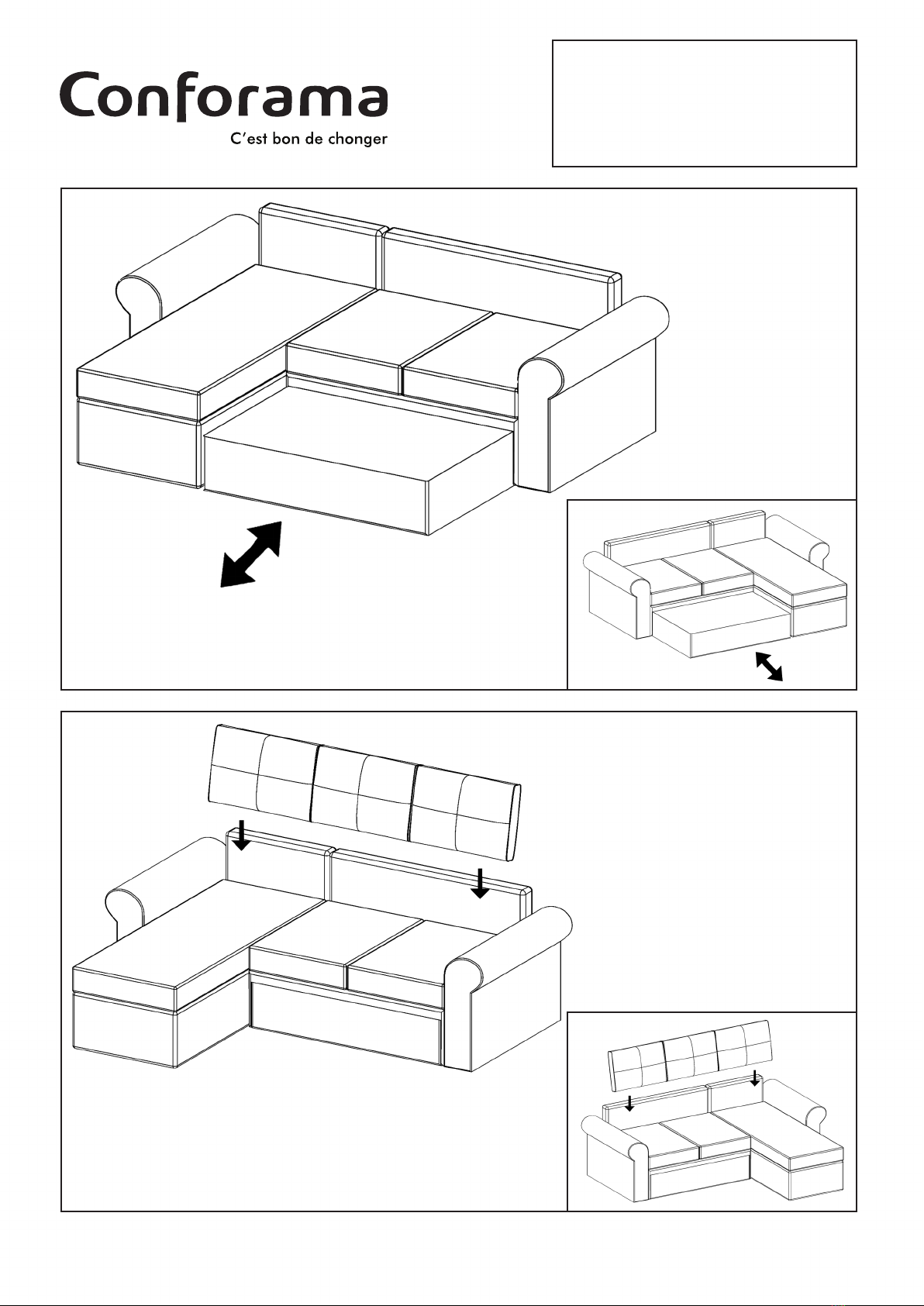 Conforama
C'est bon de chonger