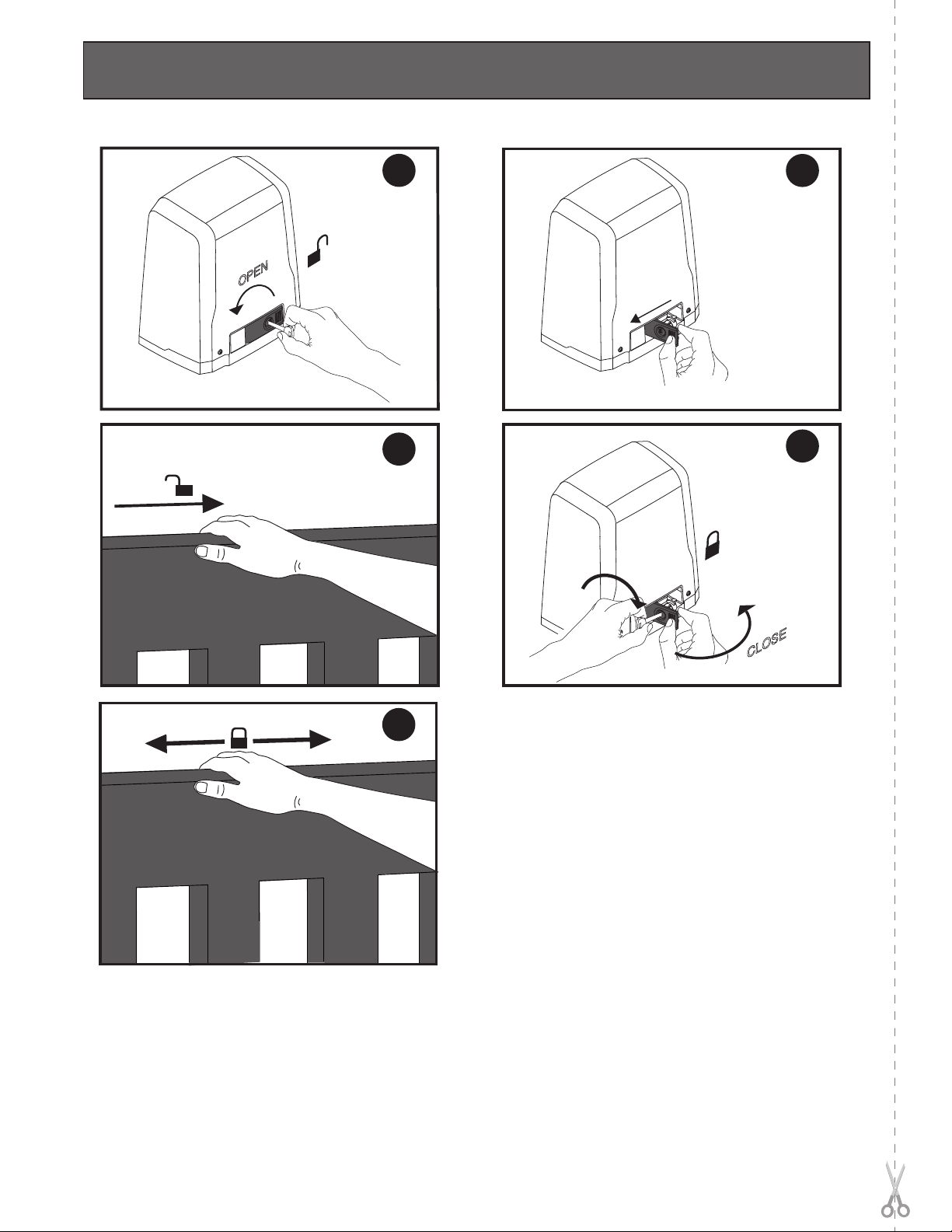 OPEN

CLOSE