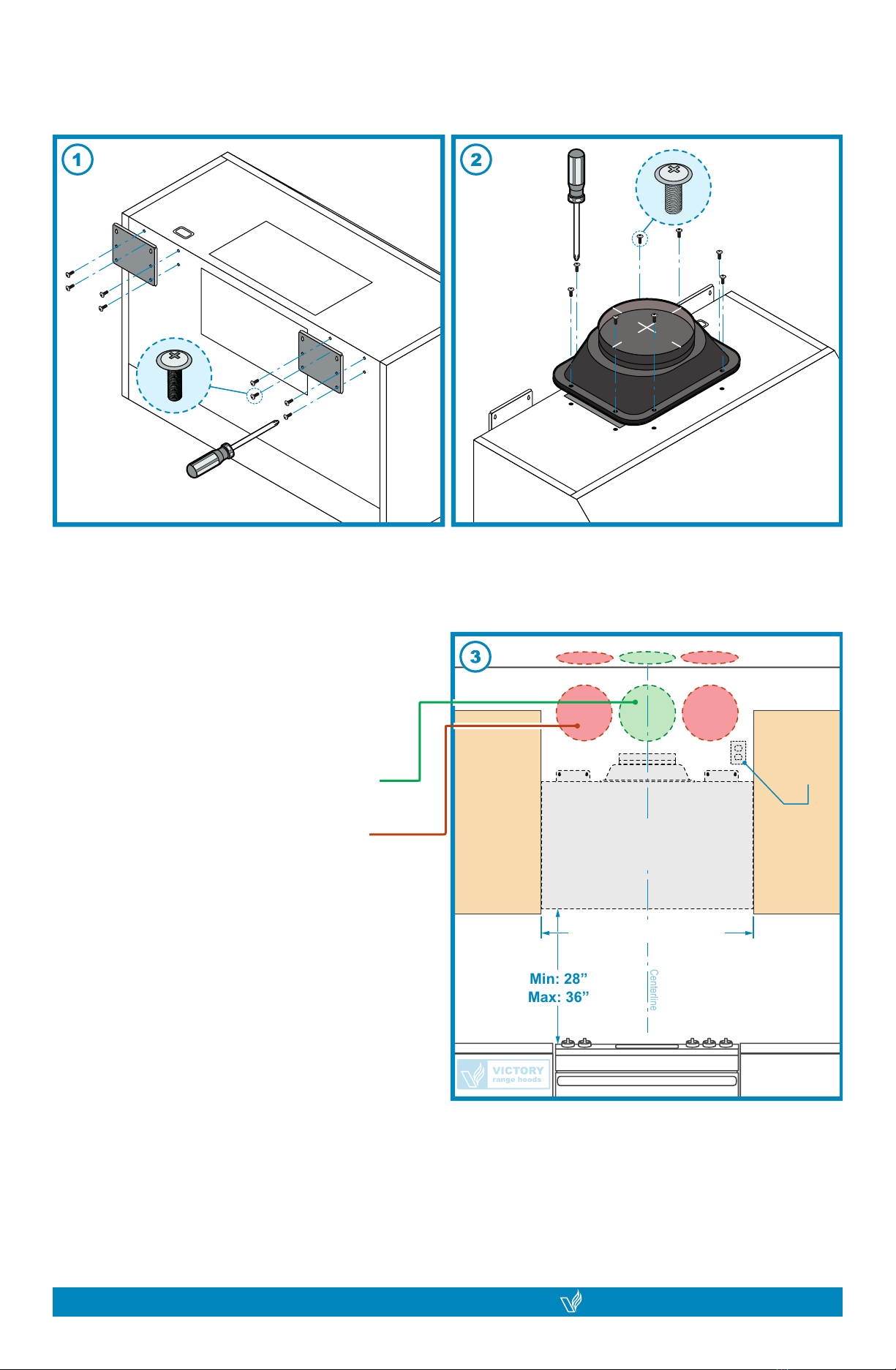 1

2

3

Min: 28”
Max: 36”

Centerline

VICTORY
range hoods