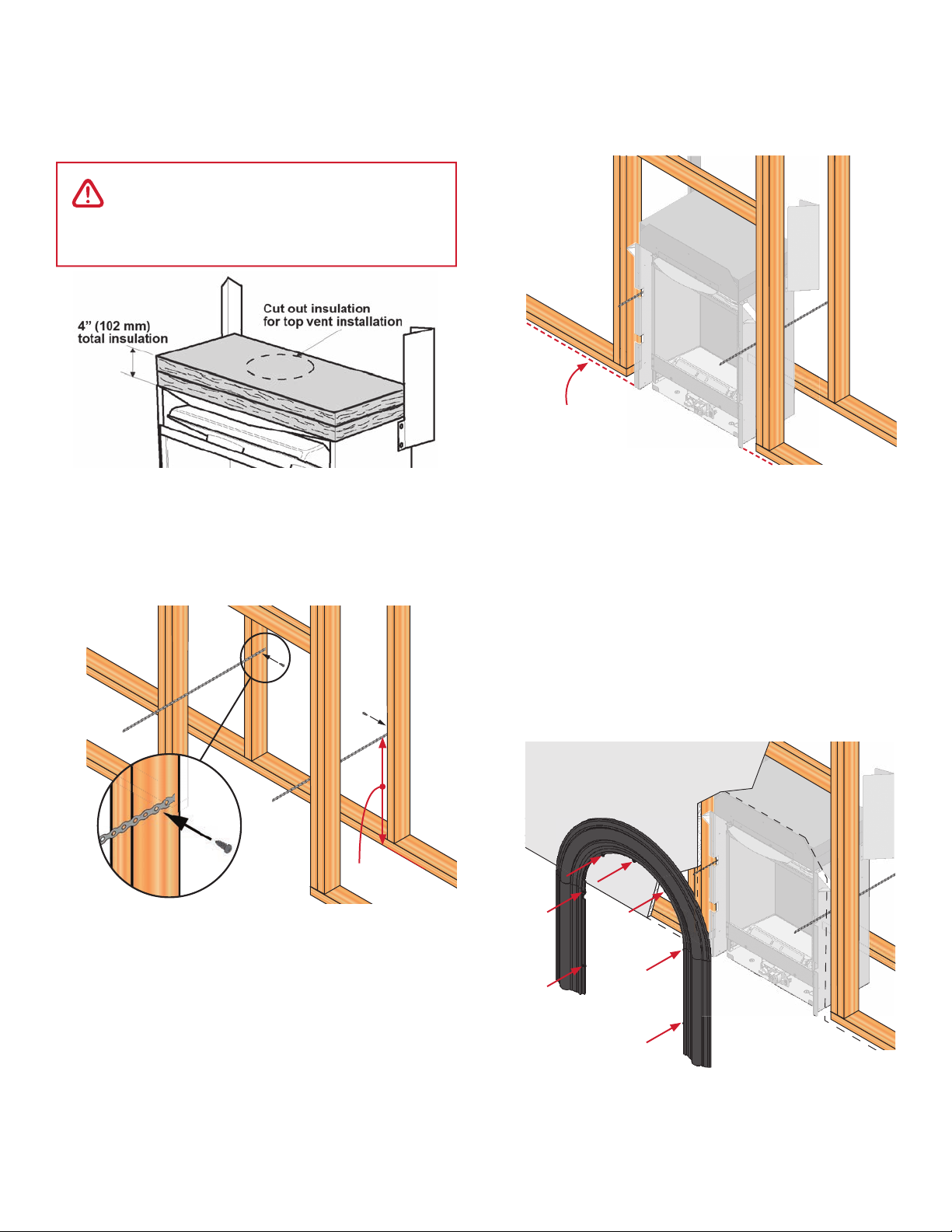 4" (102 mm)
total insulation

Cut out insulation
for top vent installation