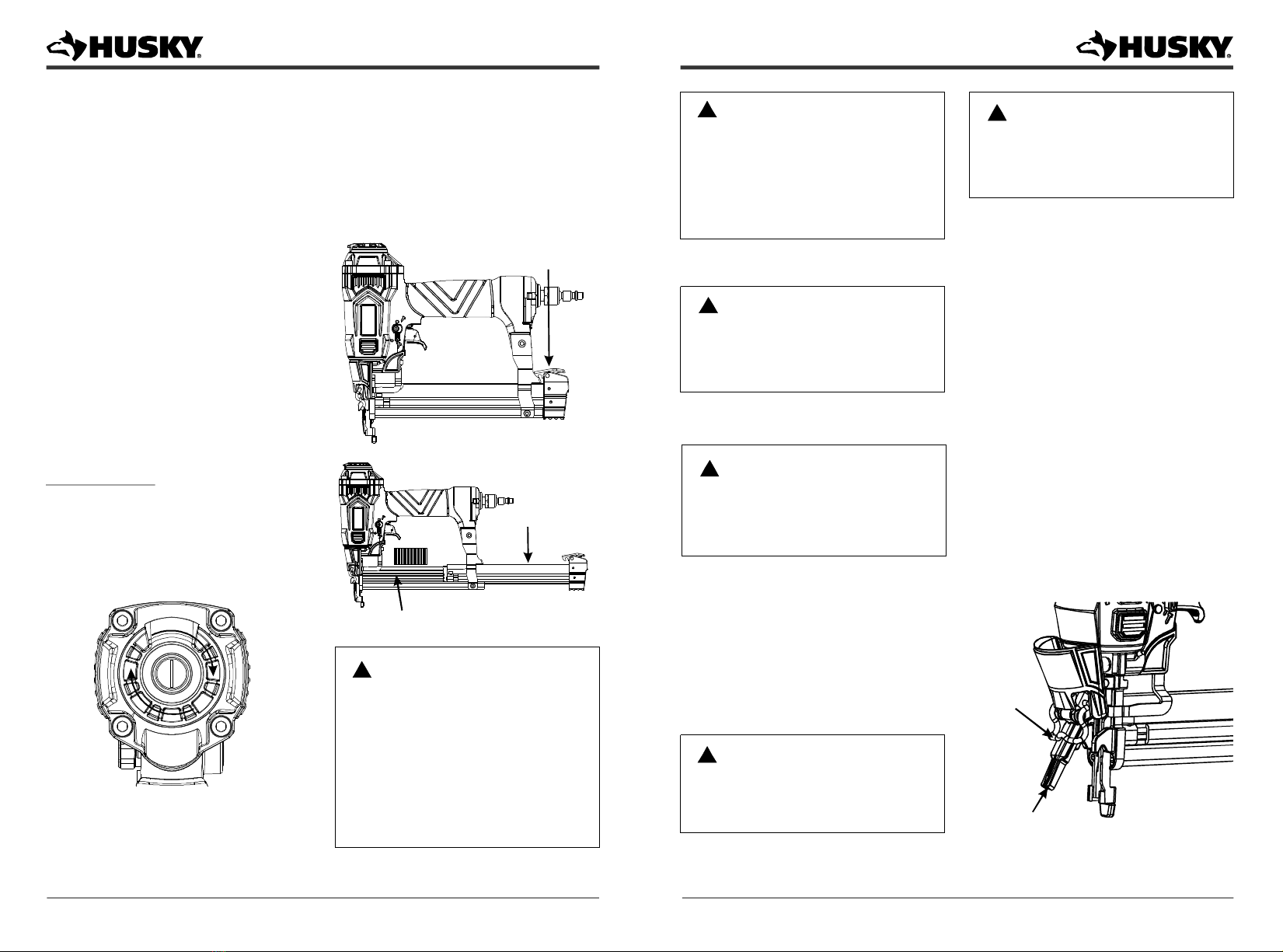 HUSKY

HUSKY