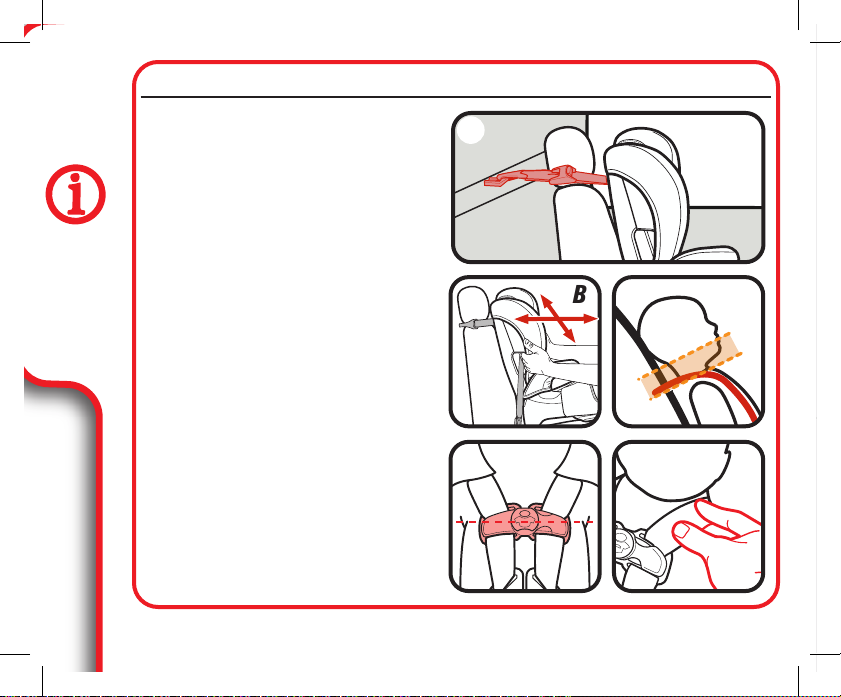 B