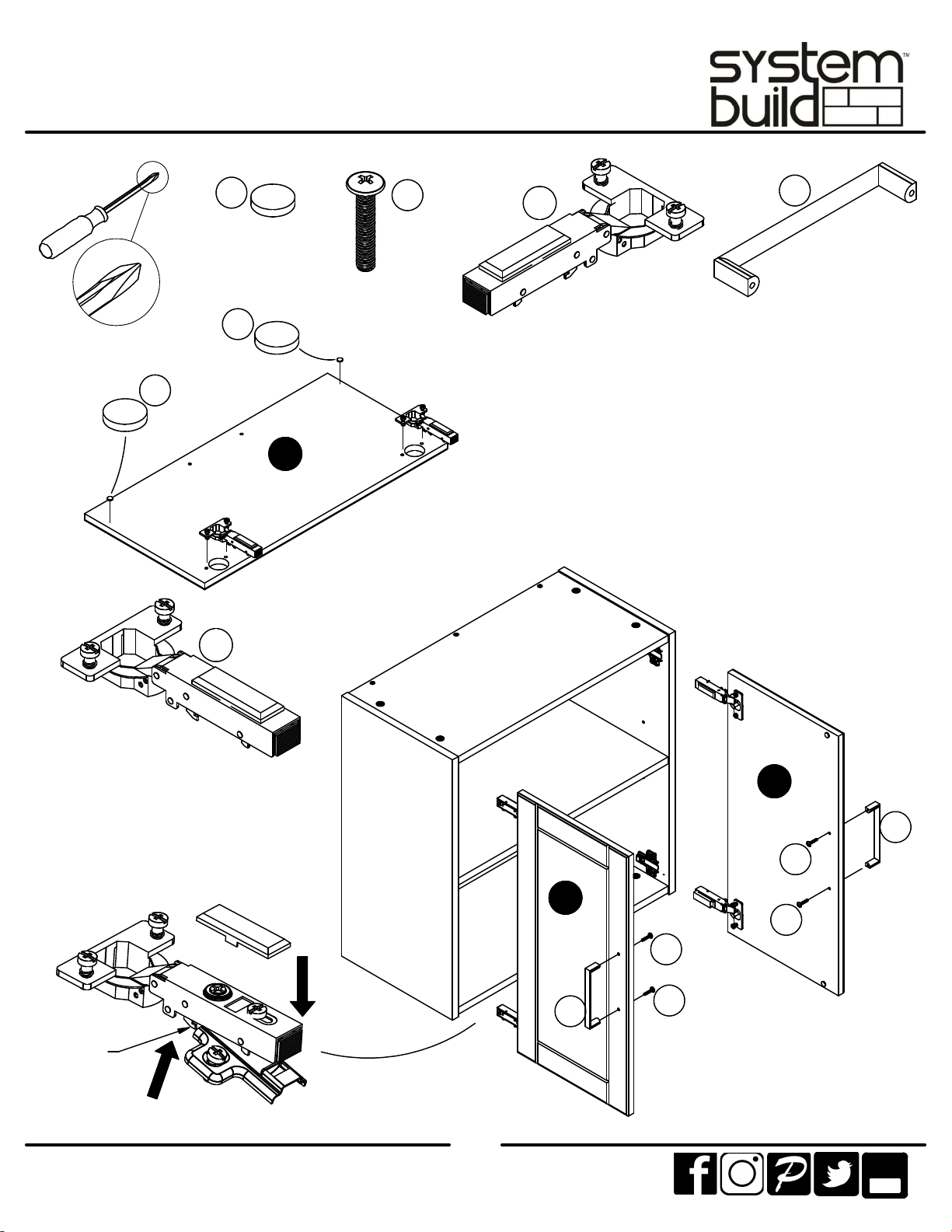 system build™