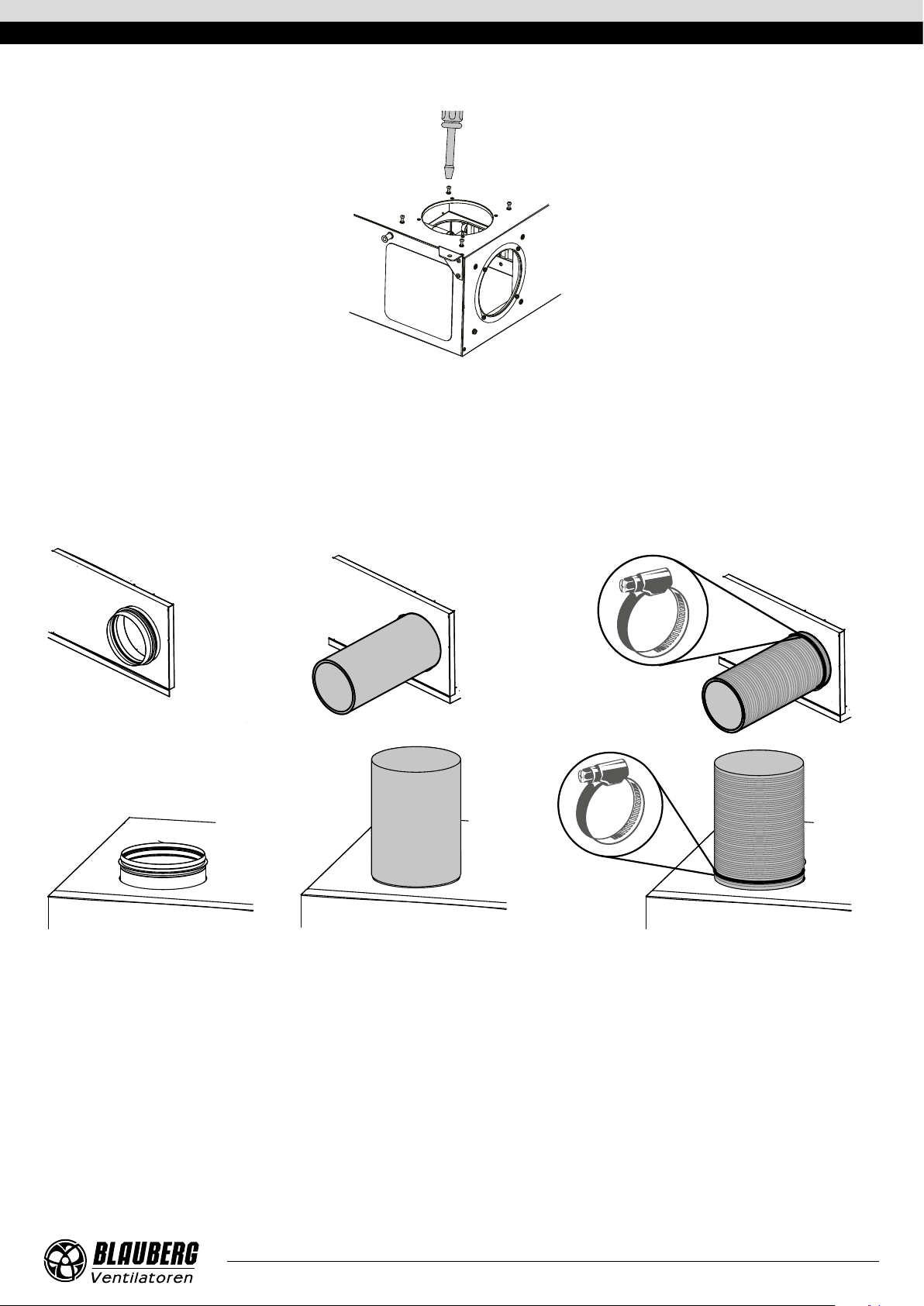 BLAUBERG
Ventilatoren