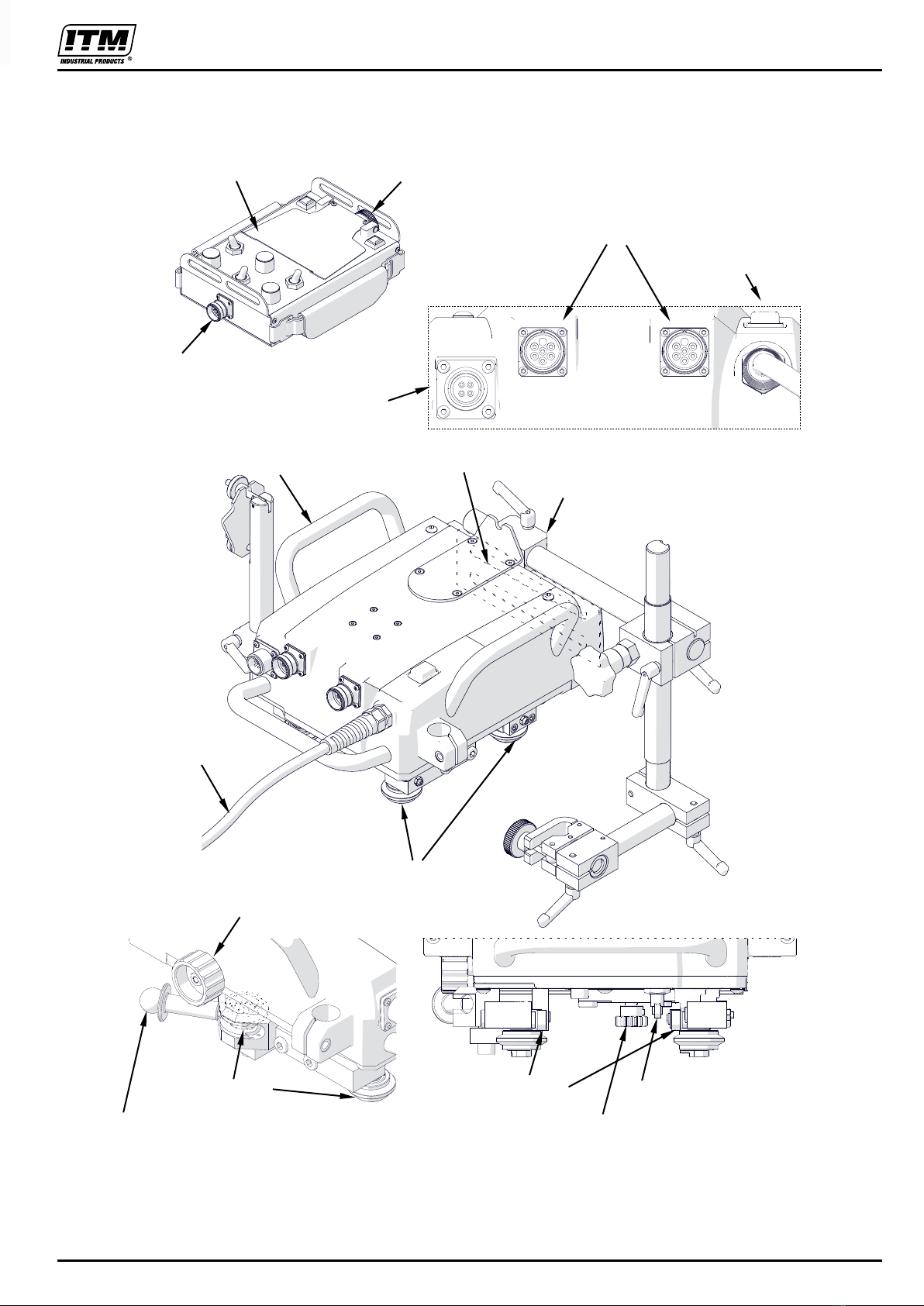 ITM
INDUSTRIAL PRODUCTS ®