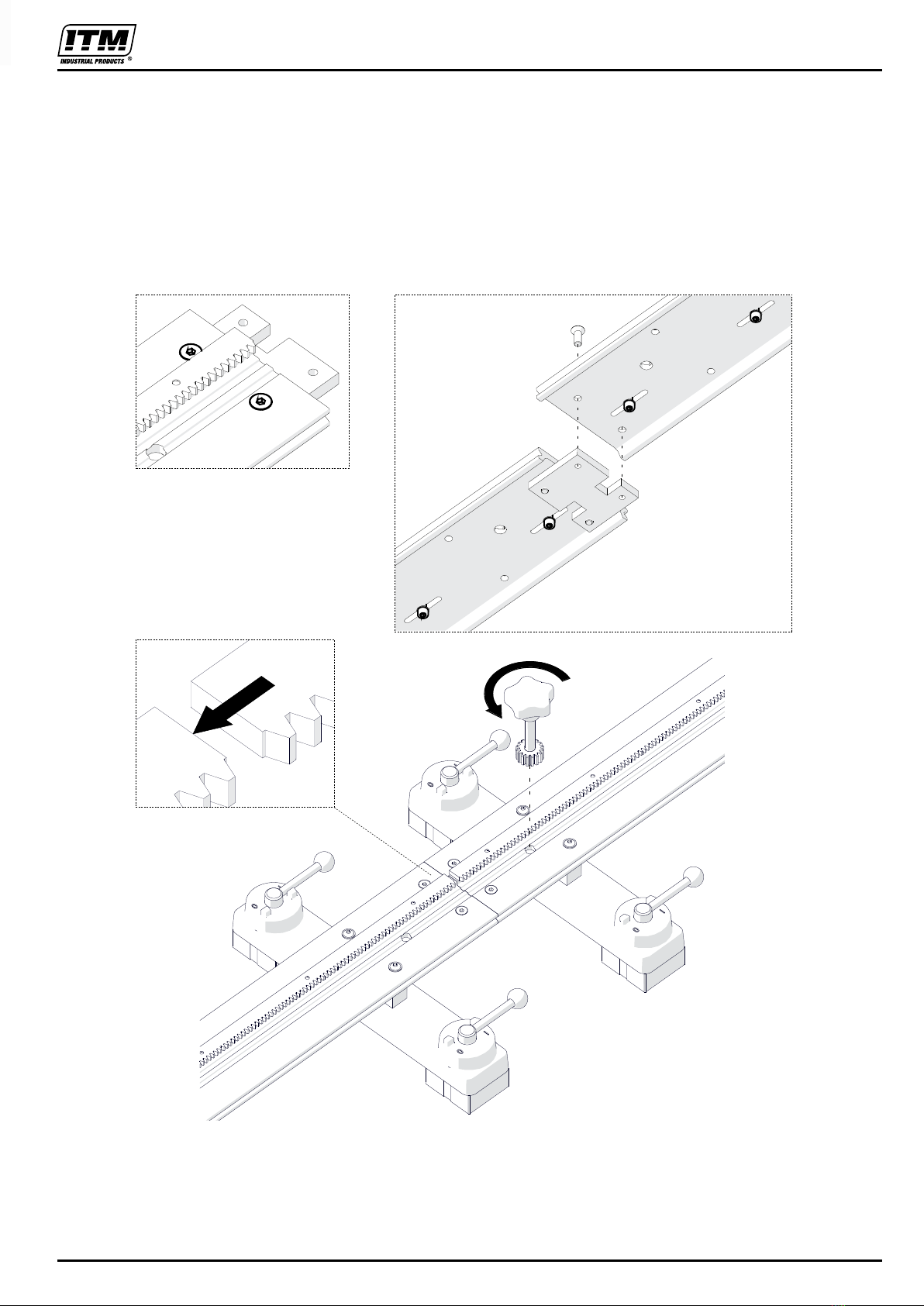 ITM
INDUSTRIAL PRODUCTS ®