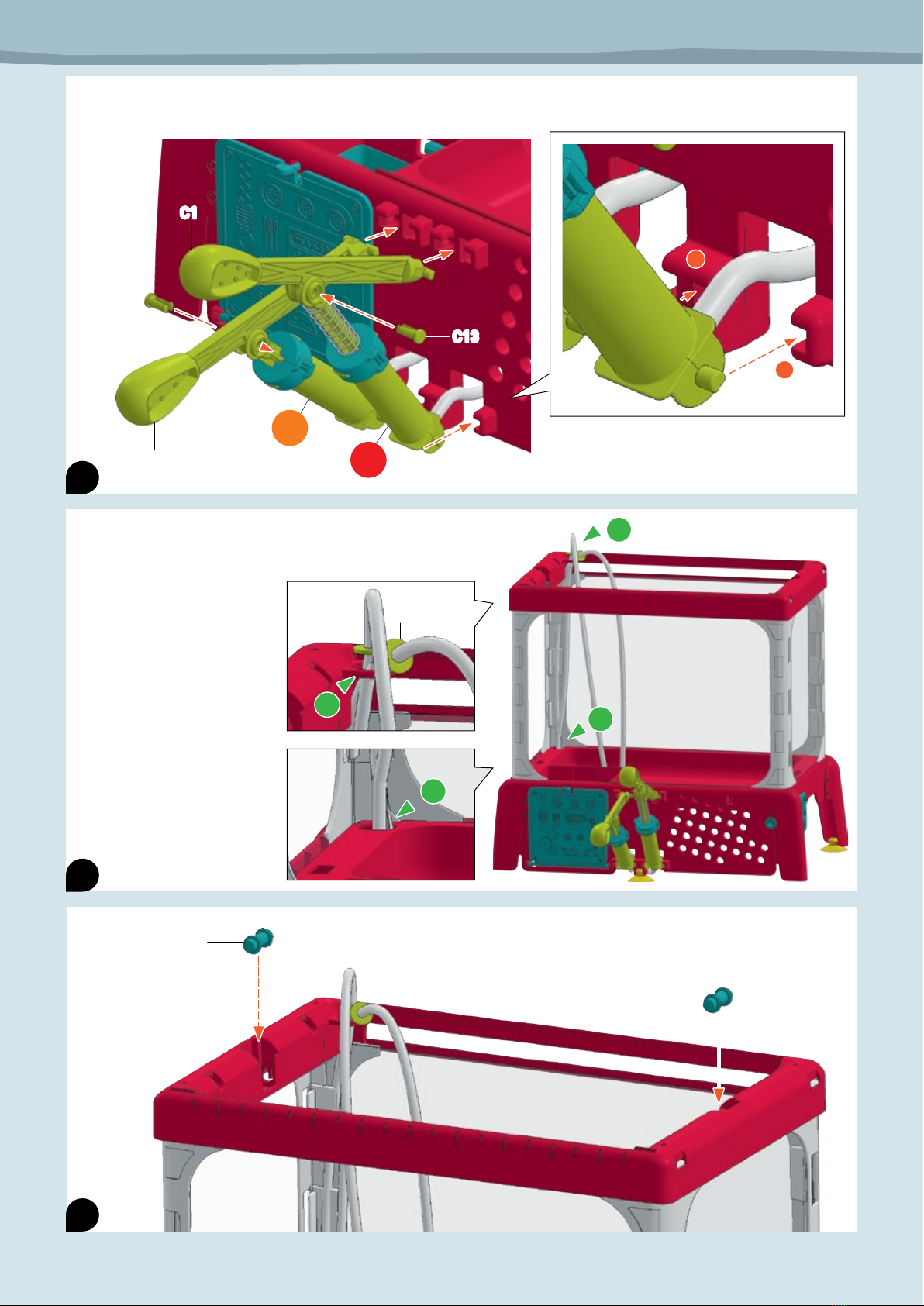 C1

C13