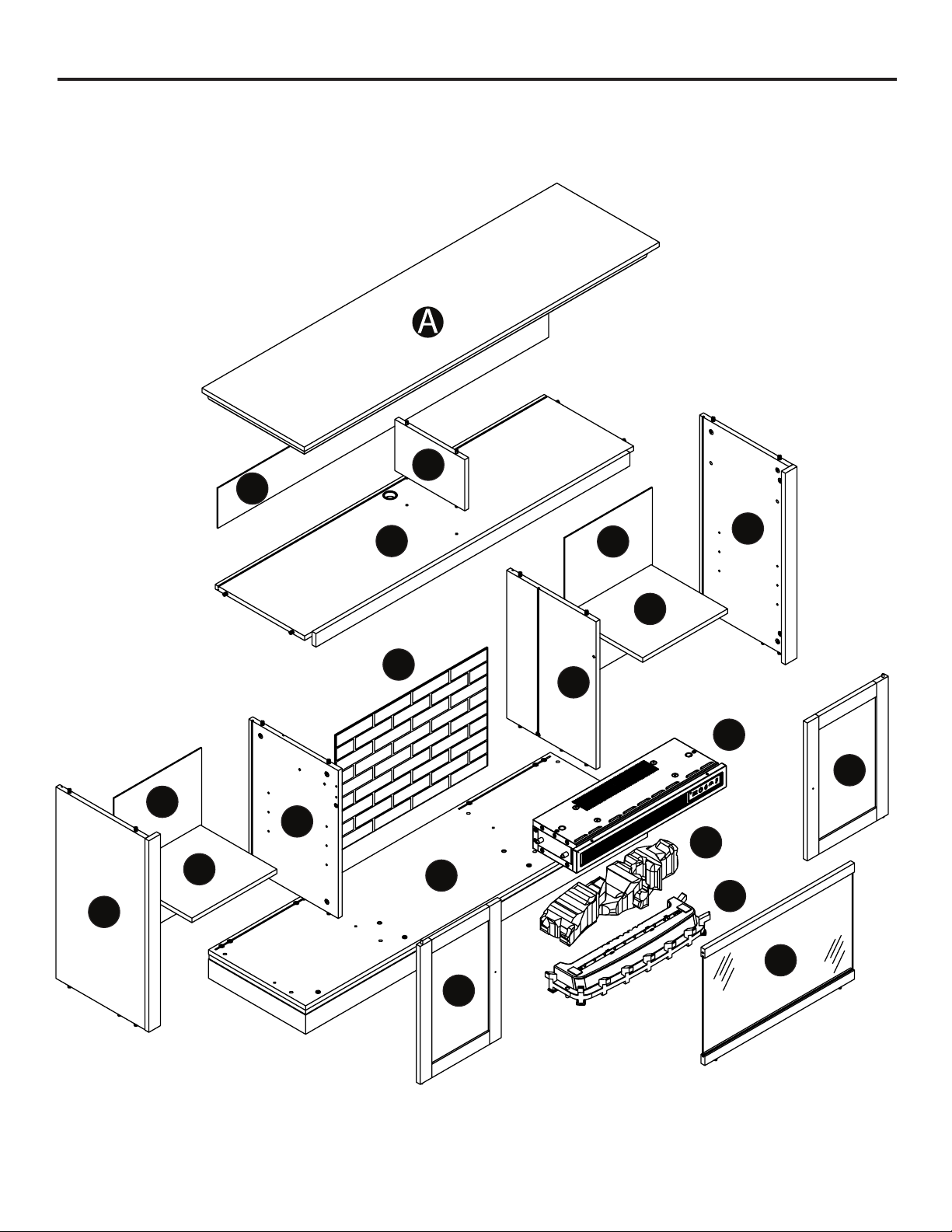 A