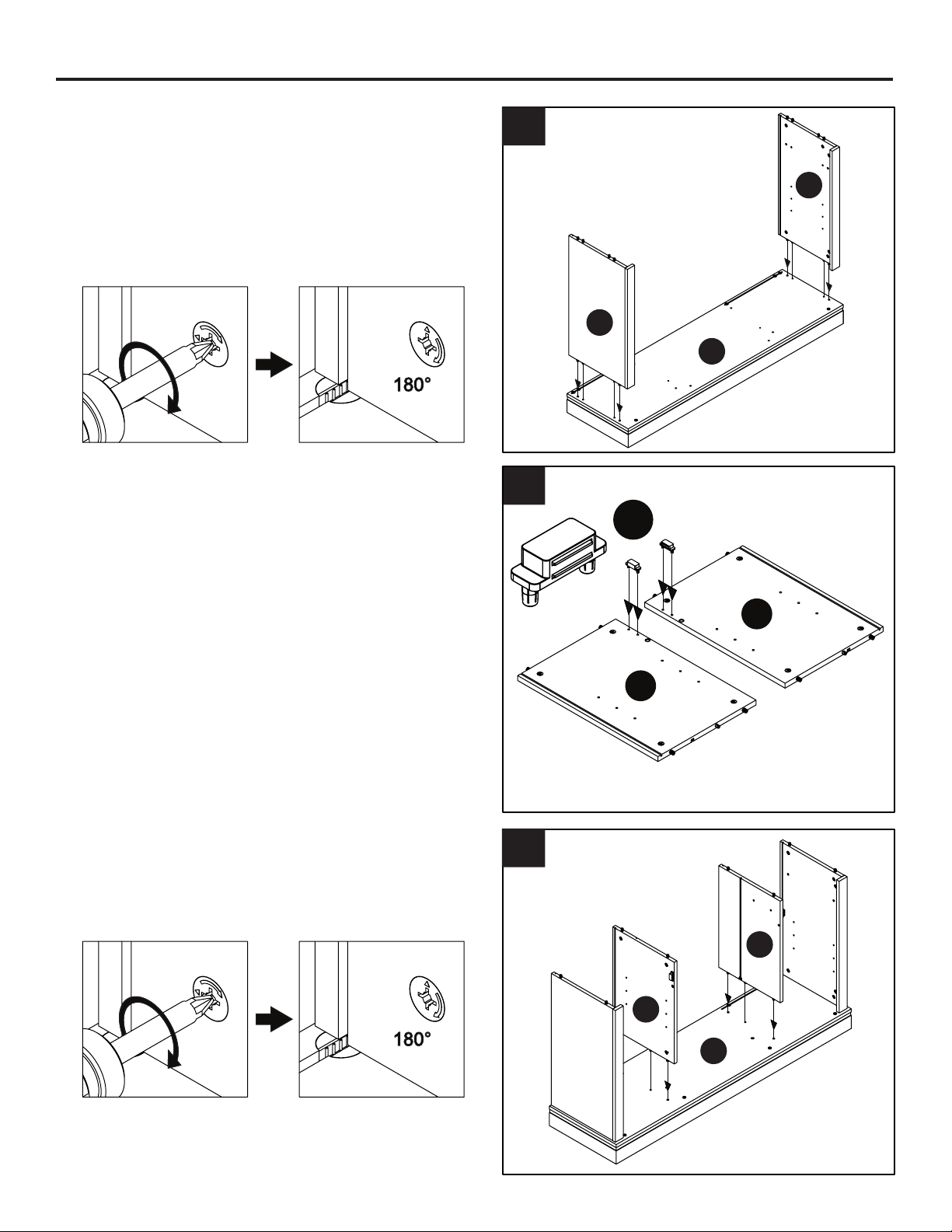 180°

180°