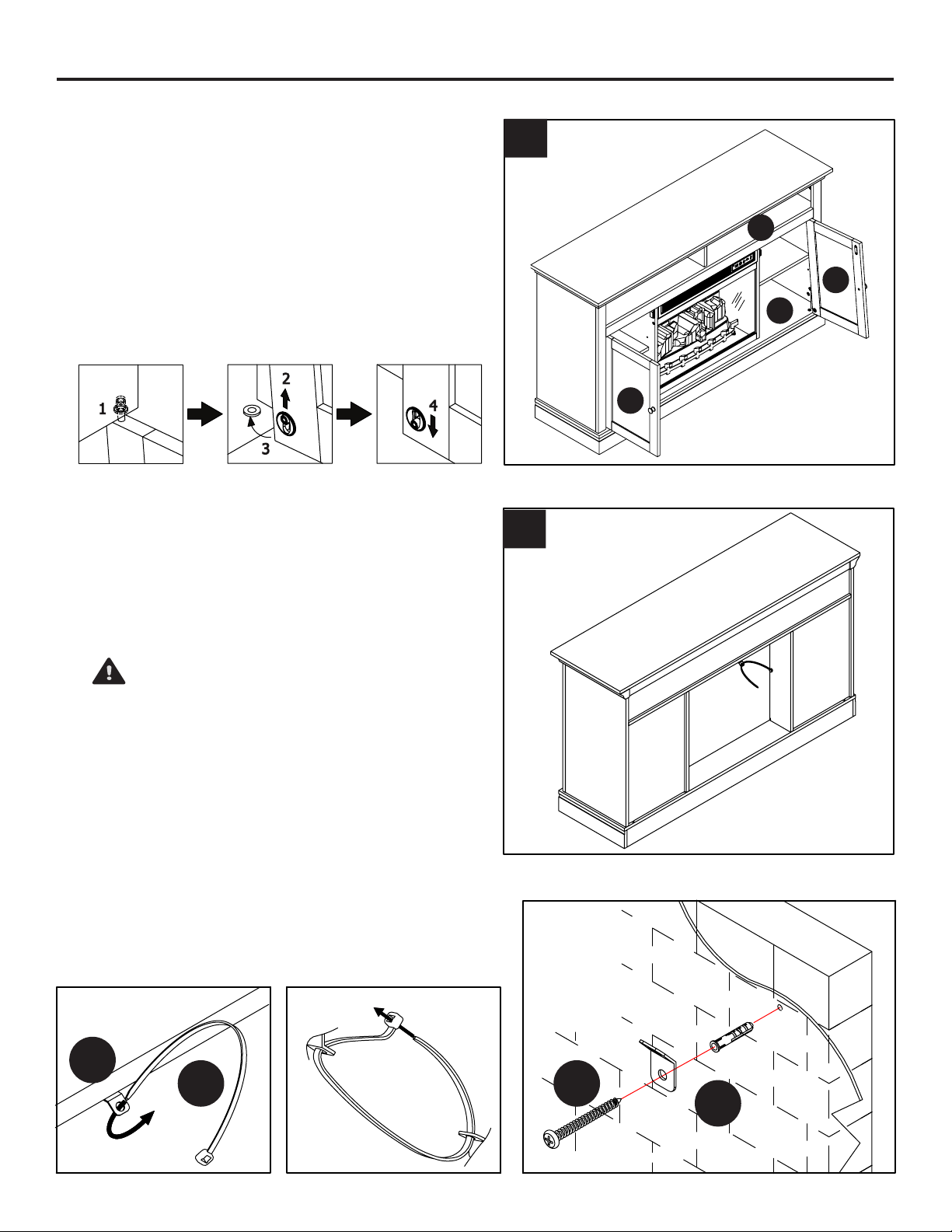 1

2

3

4