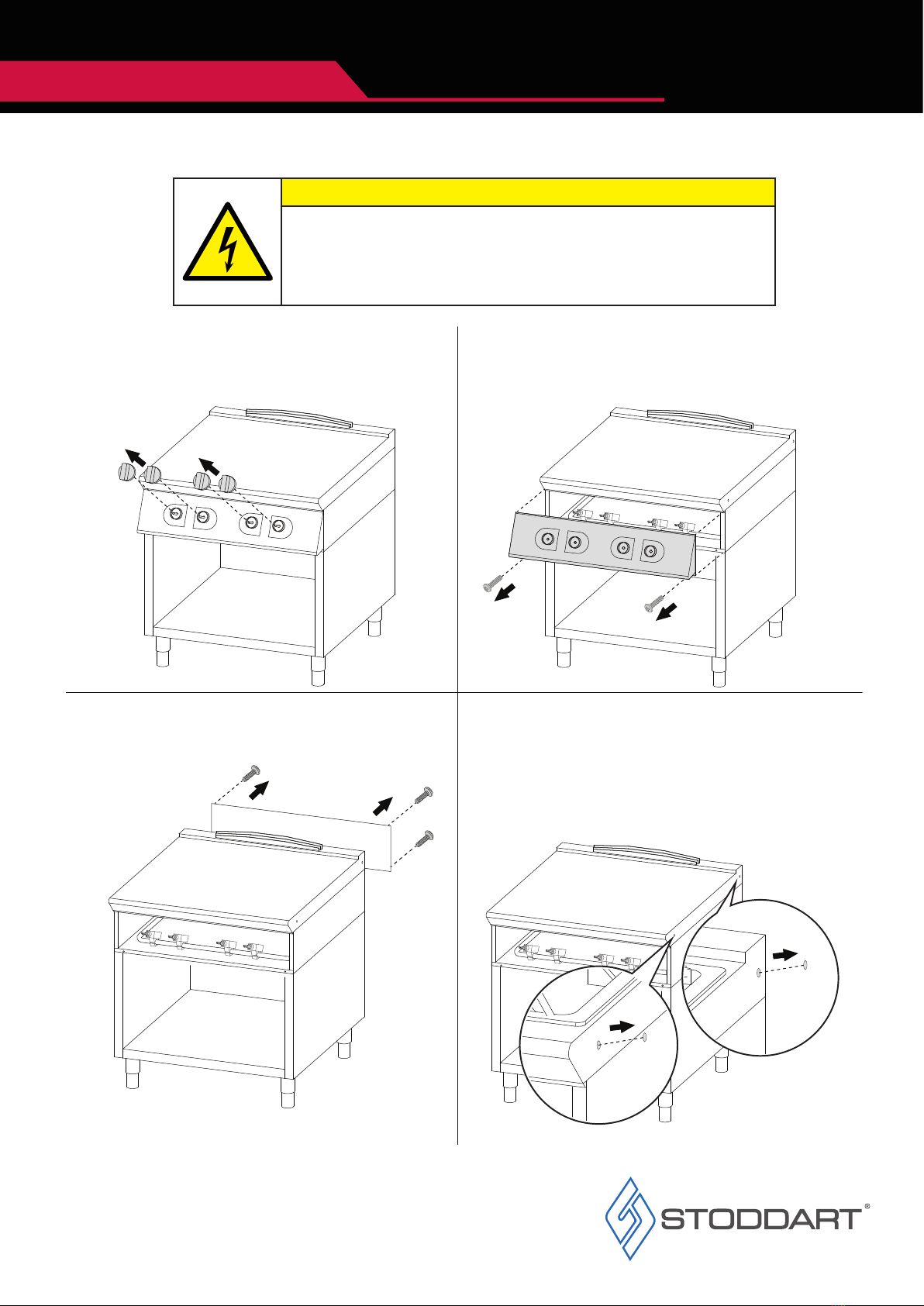 STODDART®