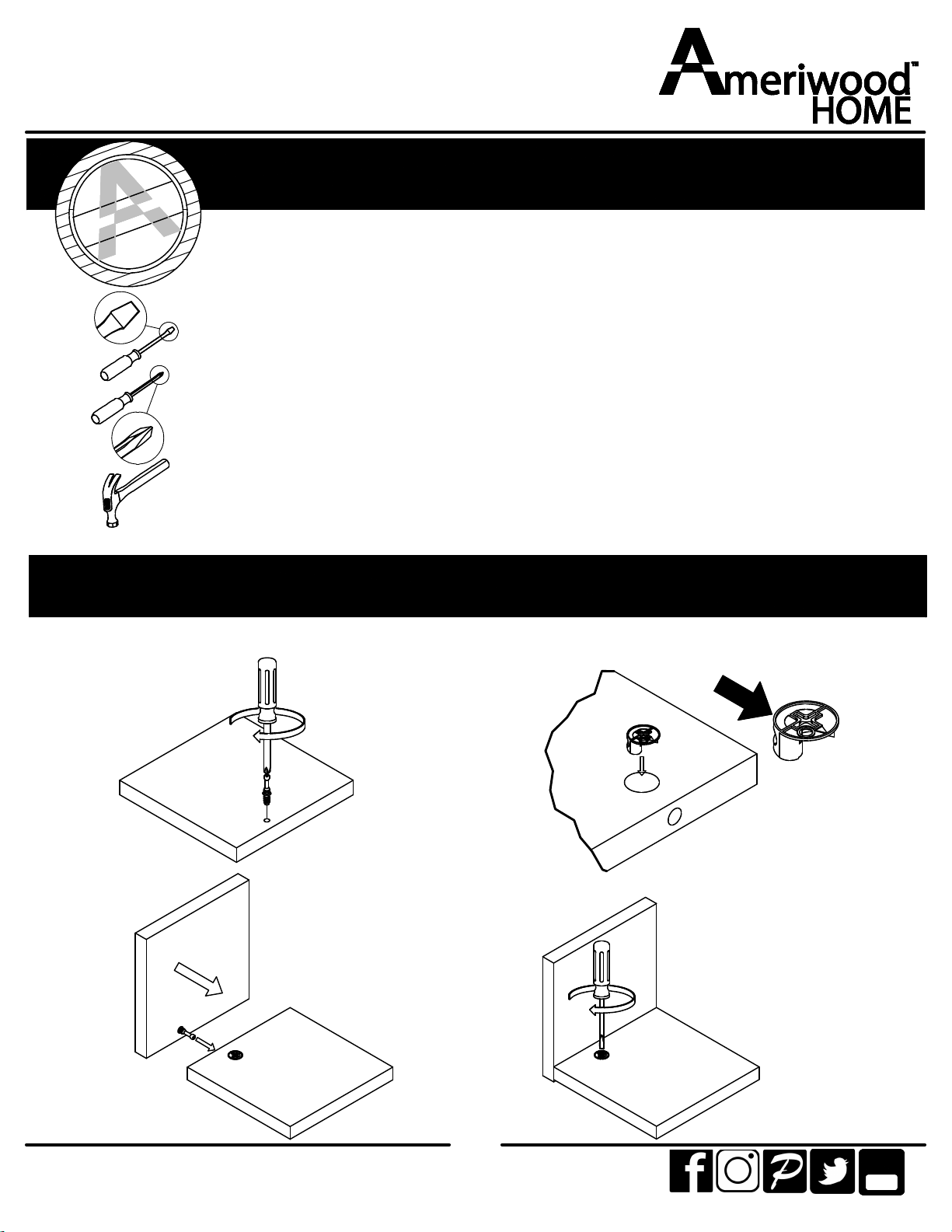 Ameriwood™ HOME