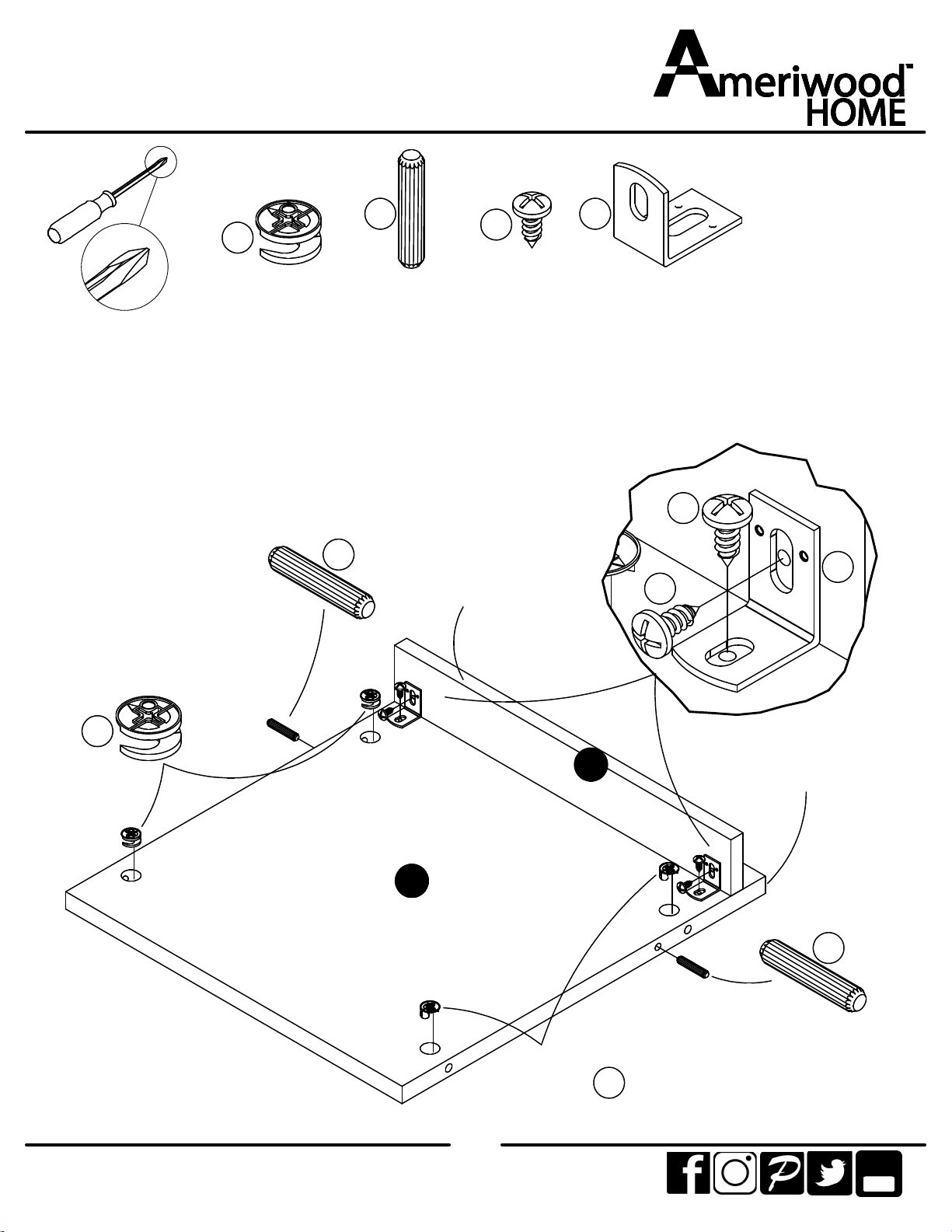 Ameriwood™
HOME