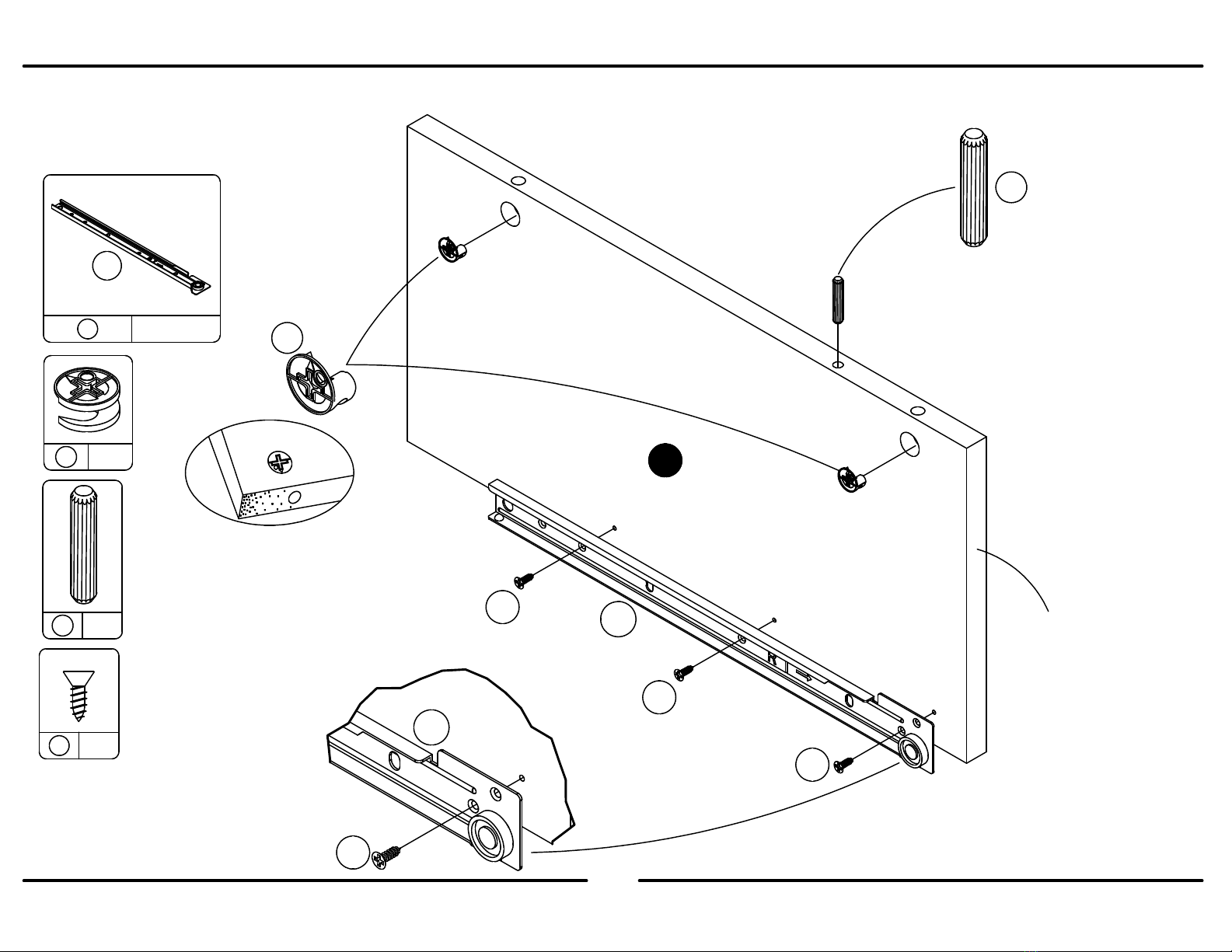 R