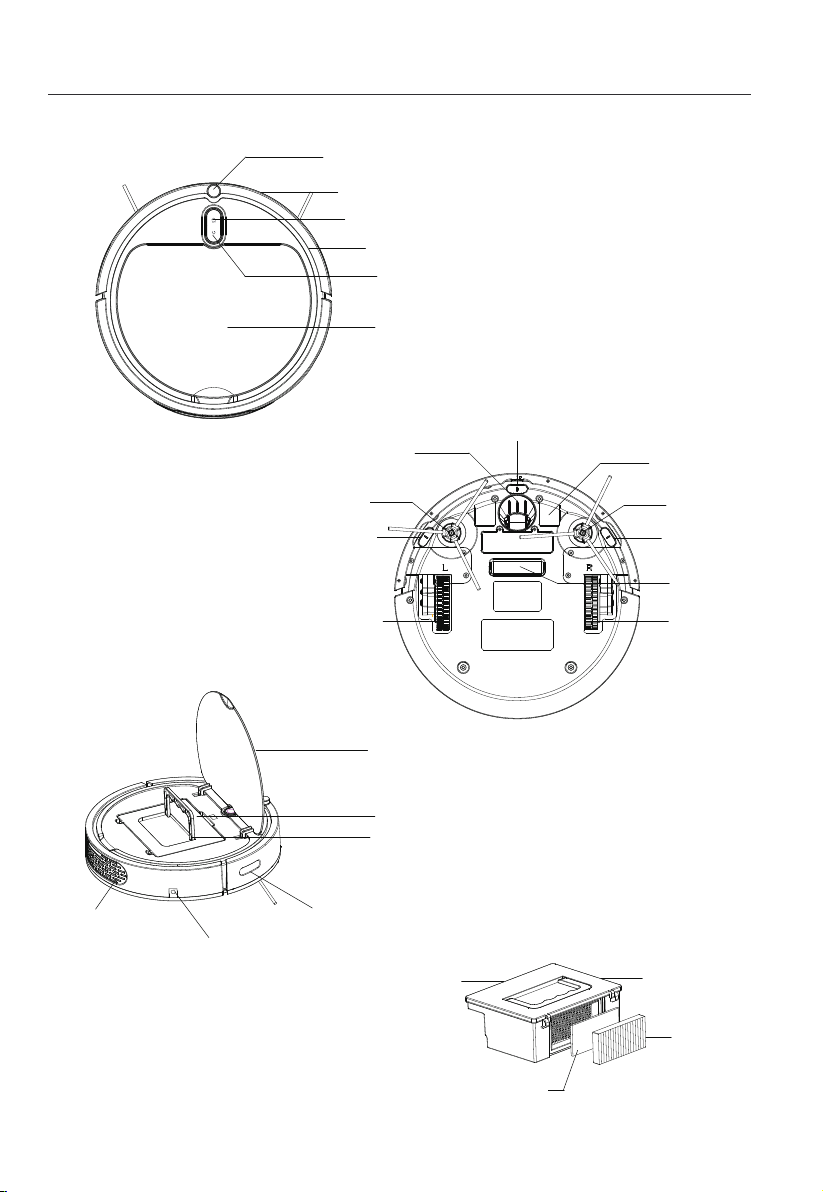 L

R