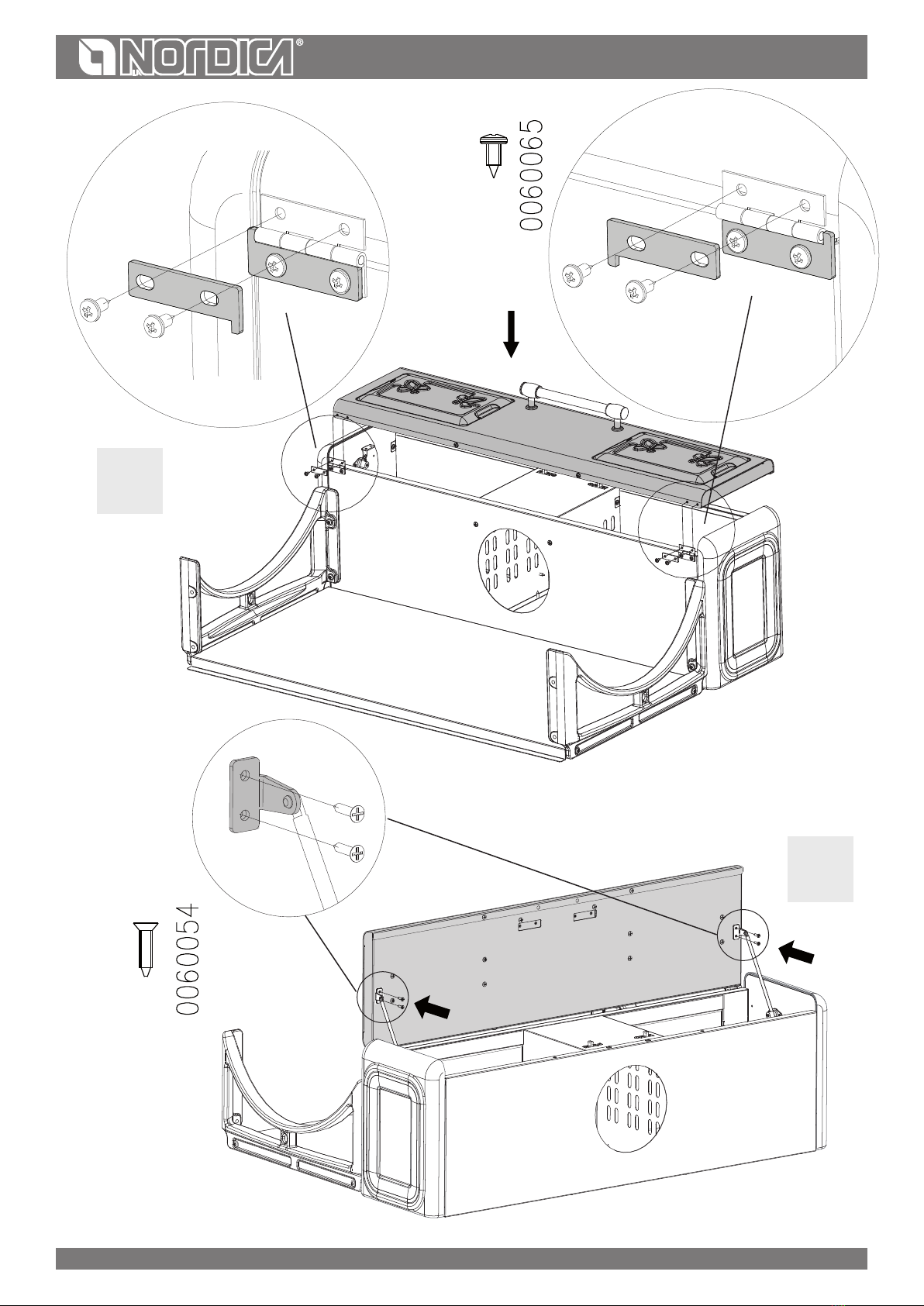 LA NORDICA®

0060065

0060054