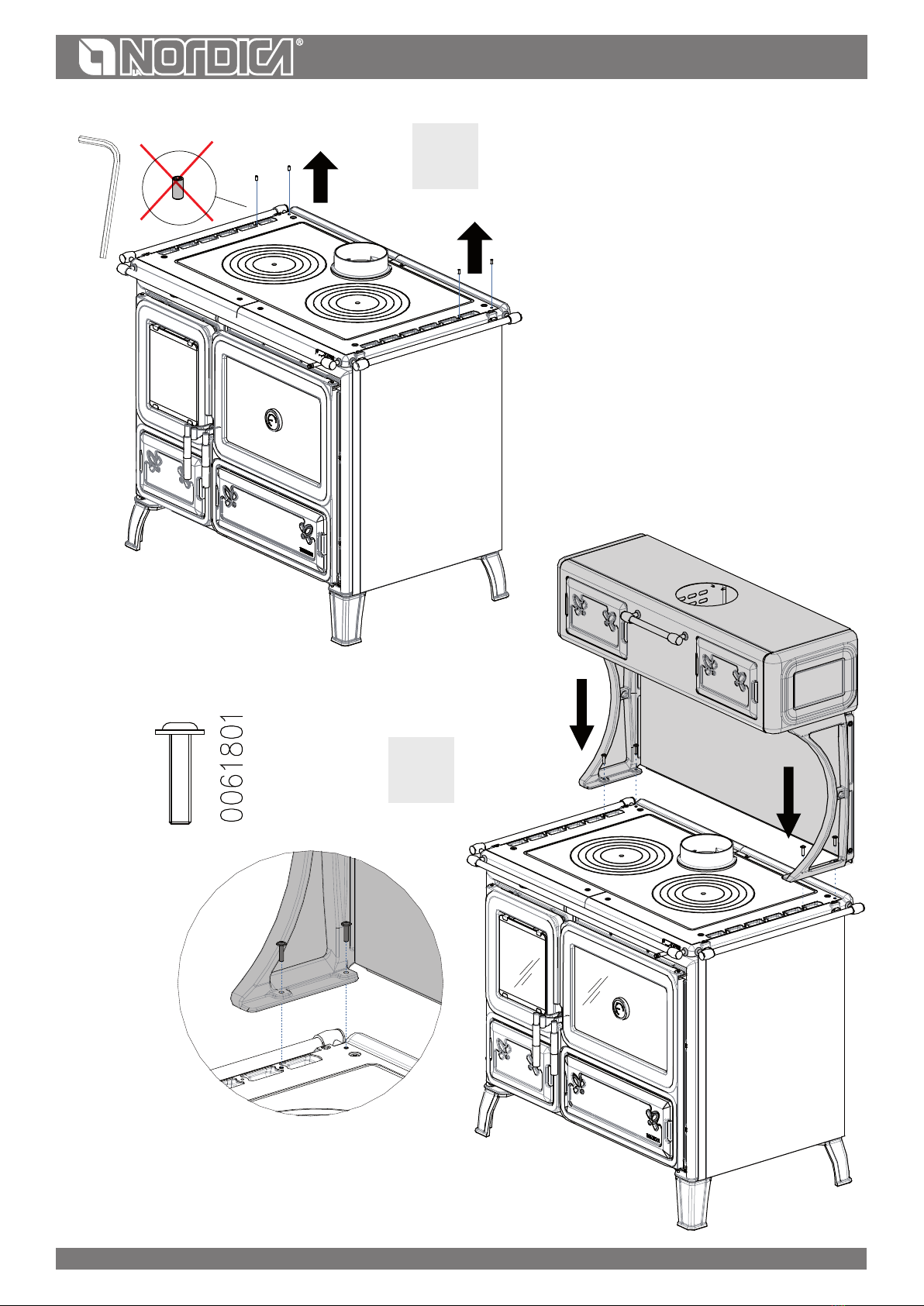 LA NORDICA®

0061801