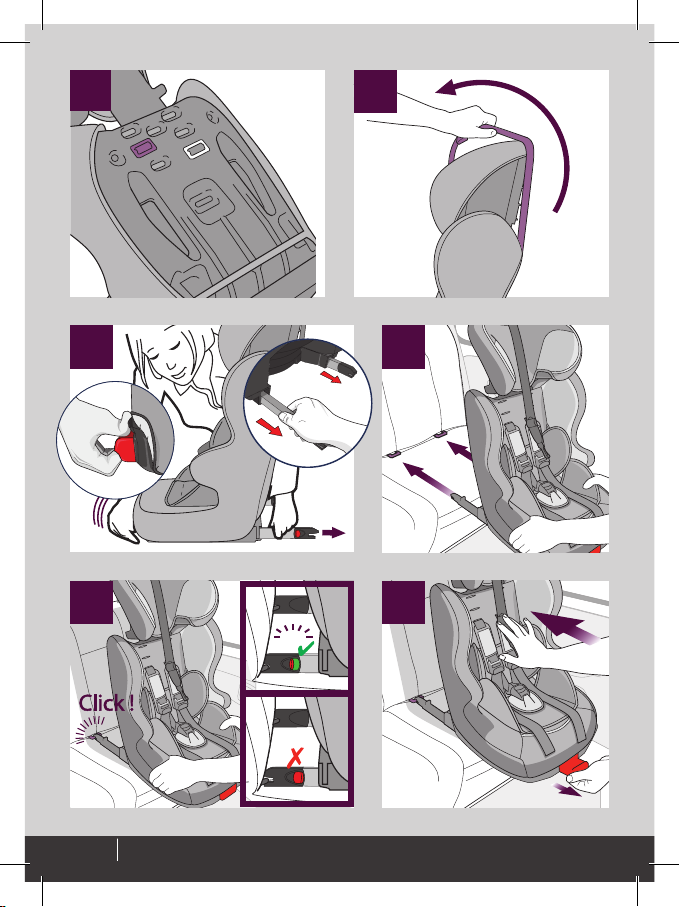 Click !